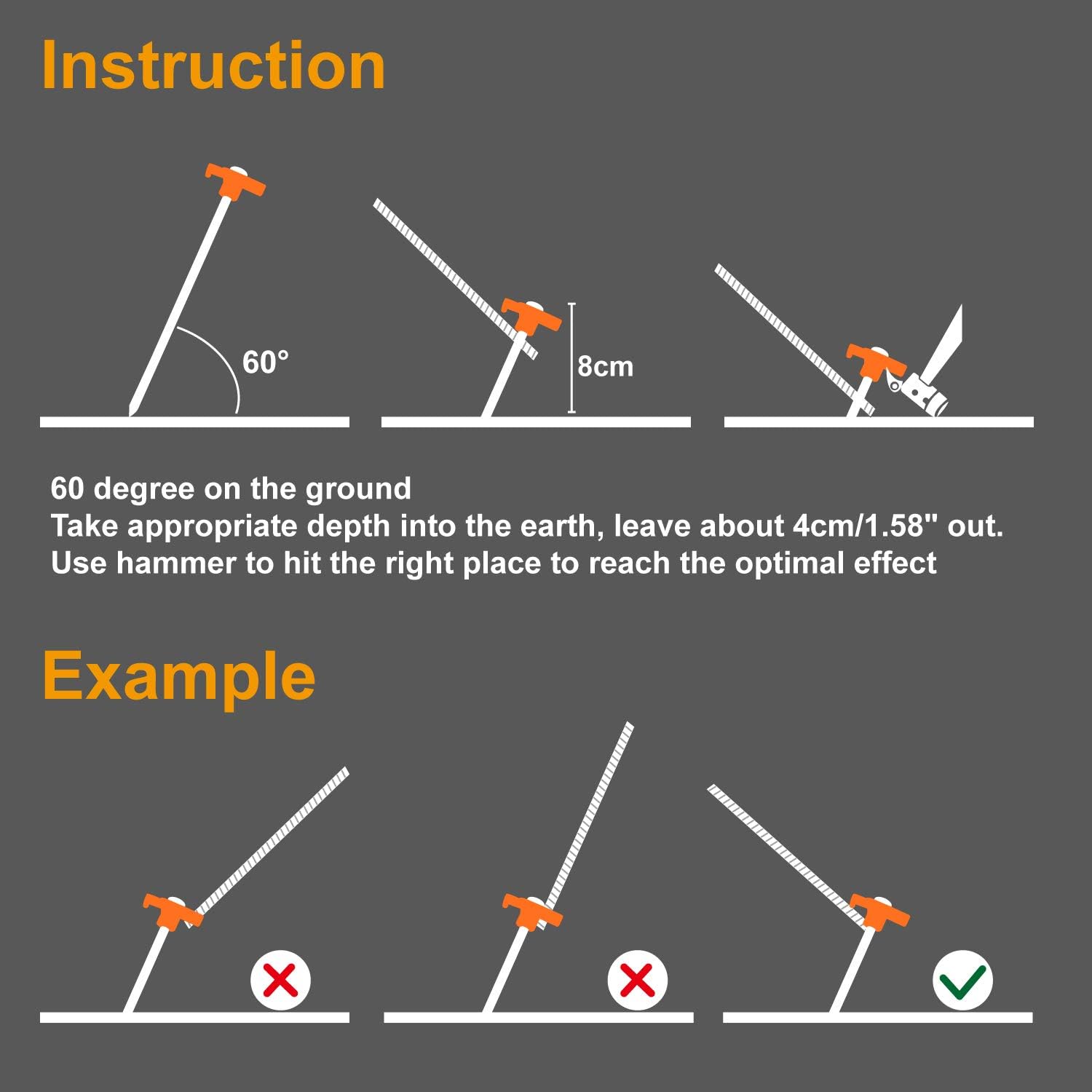 Instruction

60°

8cm

60 degree on the ground
Take appropriate depth into the earth, leave about 4cm/1.58" out.
Use hammer to hit the right place to reach the optimal effect

Example