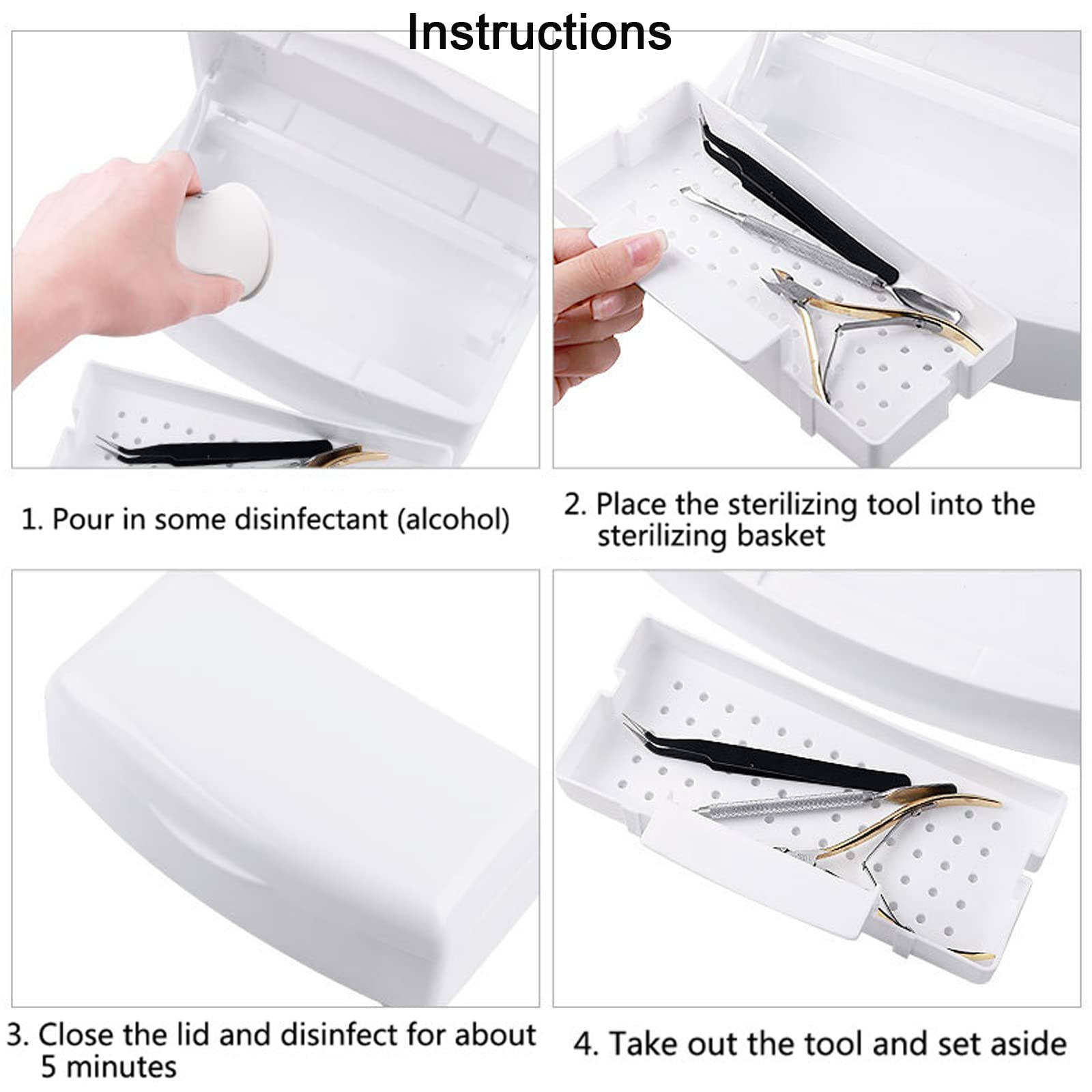 Instructions

1. Pour in some disinfectant (alcohol)

2. Place the sterilizing tool into the sterilizing basket

3. Close the lid and disinfect for about 5 minutes

4. Take out the tool and set aside