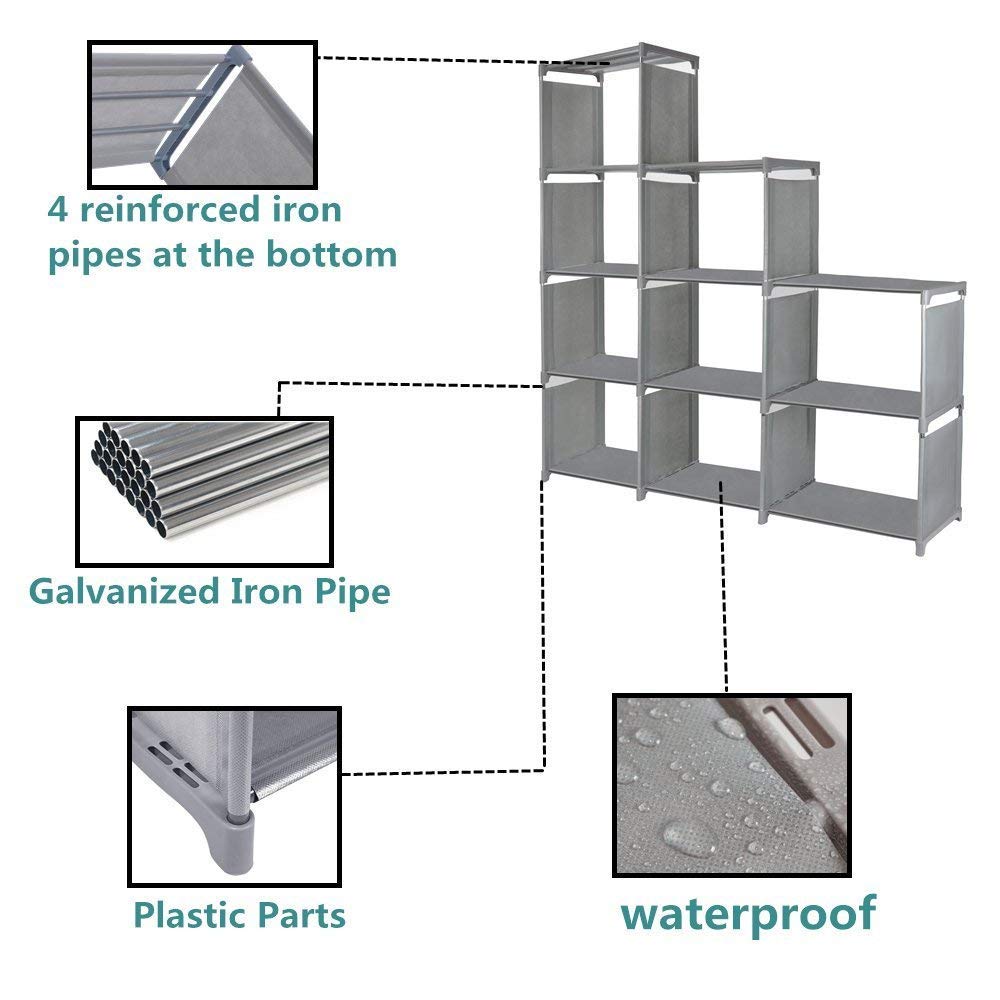 4 reinforced iron pipes at the bottom

Galvanized Iron Pipe

Plastic Parts

waterproof