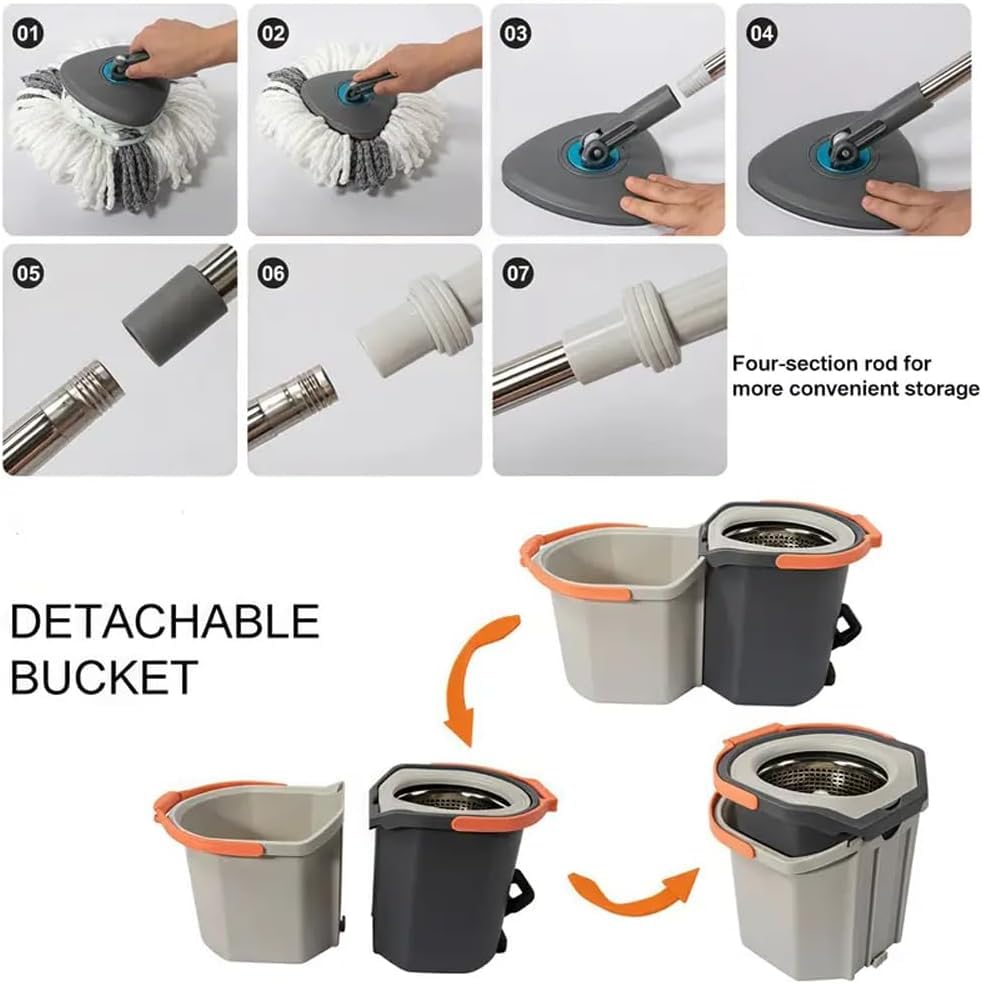 01

02

03

04

05

06

07

Four-section rod for more convenient storage

DETACHABLE
BUCKET