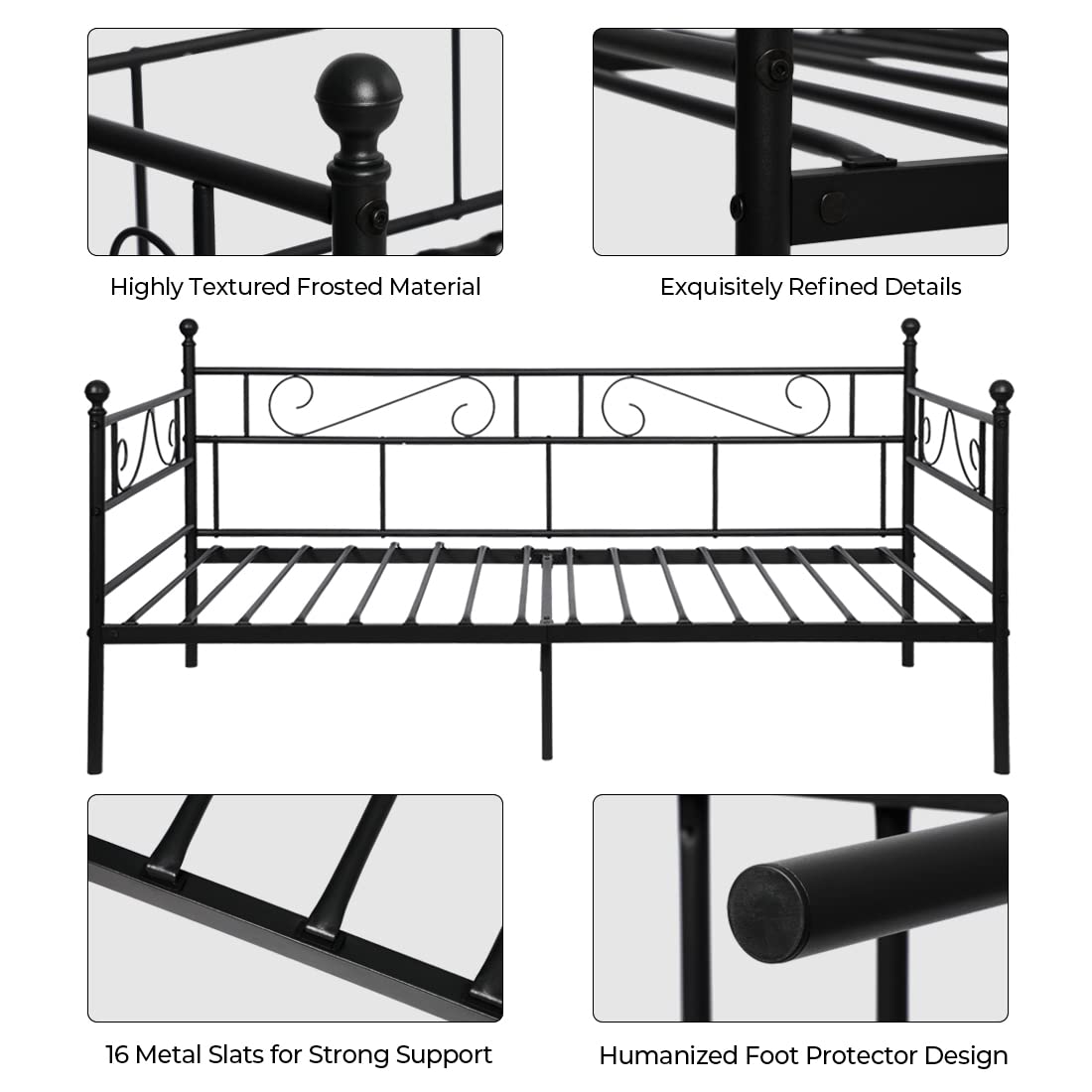 Highly Textured Frosted Material

Exquisitely Refined Details

16 Metal Slats for Strong Support

Humanized Foot Protector Design