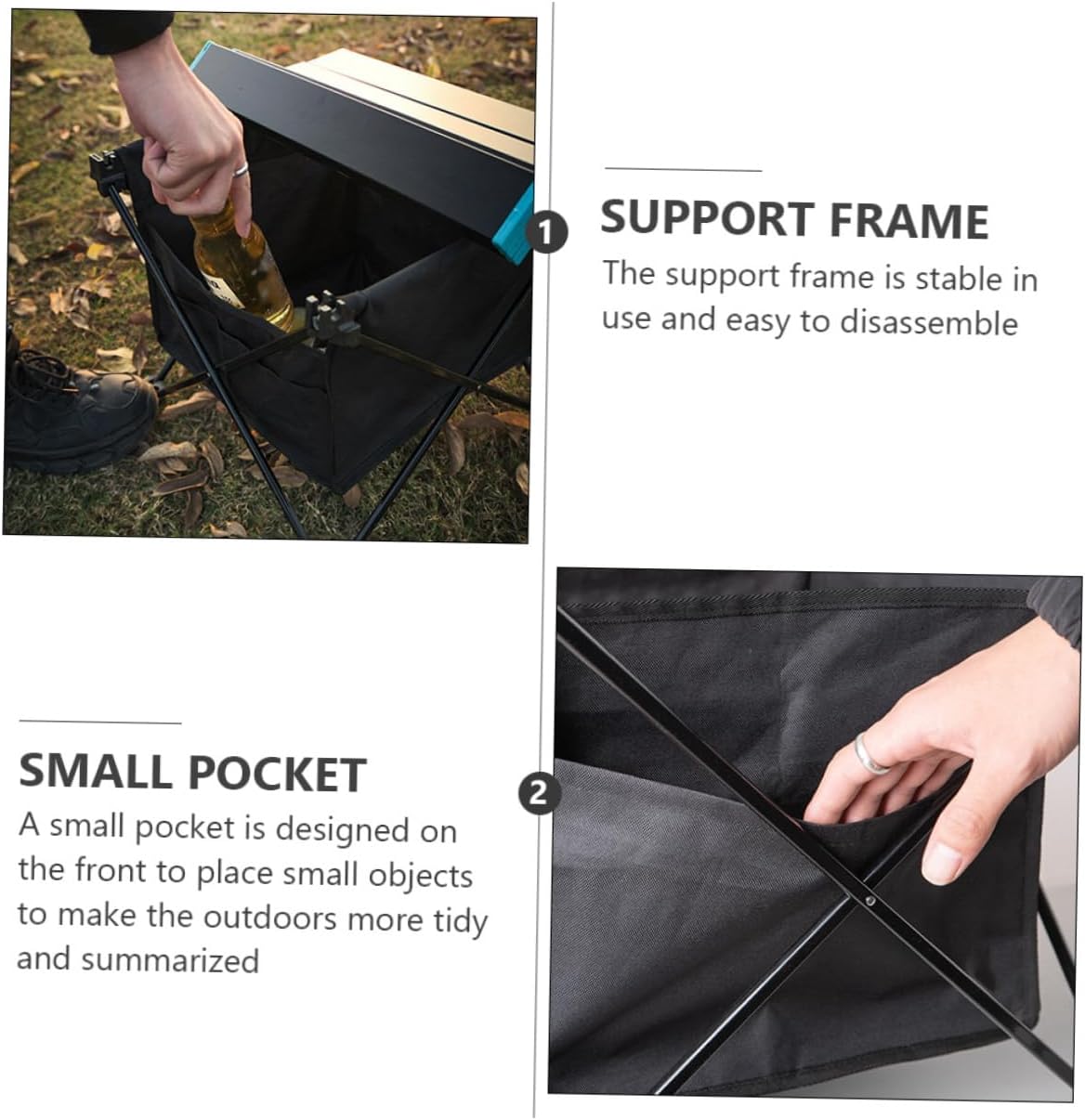 1

SUPPORT FRAME

The support frame is stable in use and easy to disassemble

SMALL POCKET

A small pocket is designed on the front to place small objects to make the outdoors more tidy and summarized

2