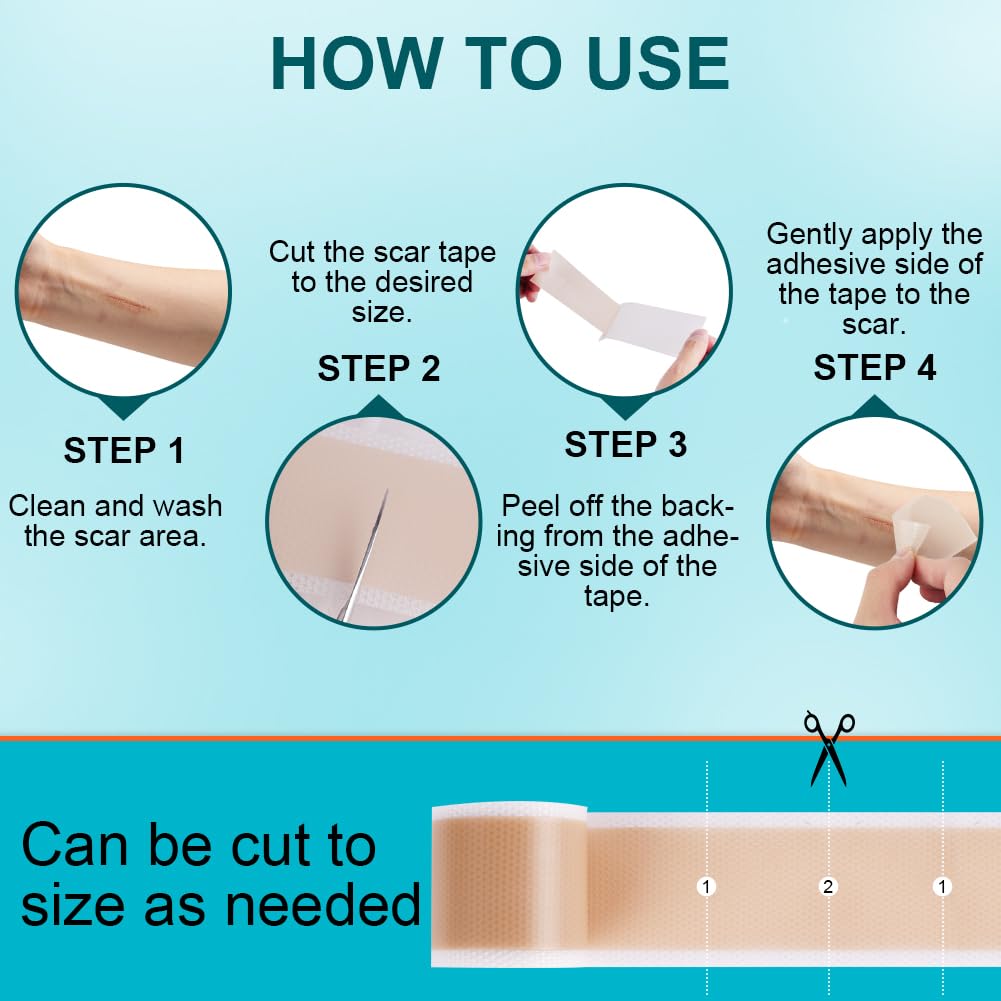 HOW TO USE

STEP 1

Clean and wash the scar area.

Cut the scar tape to the desired size.

STEP 2

STEP 3

Peel off the backing from the adhesive side of the tape.

Gently apply the adhesive side of the tape to the scar.

STEP 4

Can be cut to size as needed

1

2

1