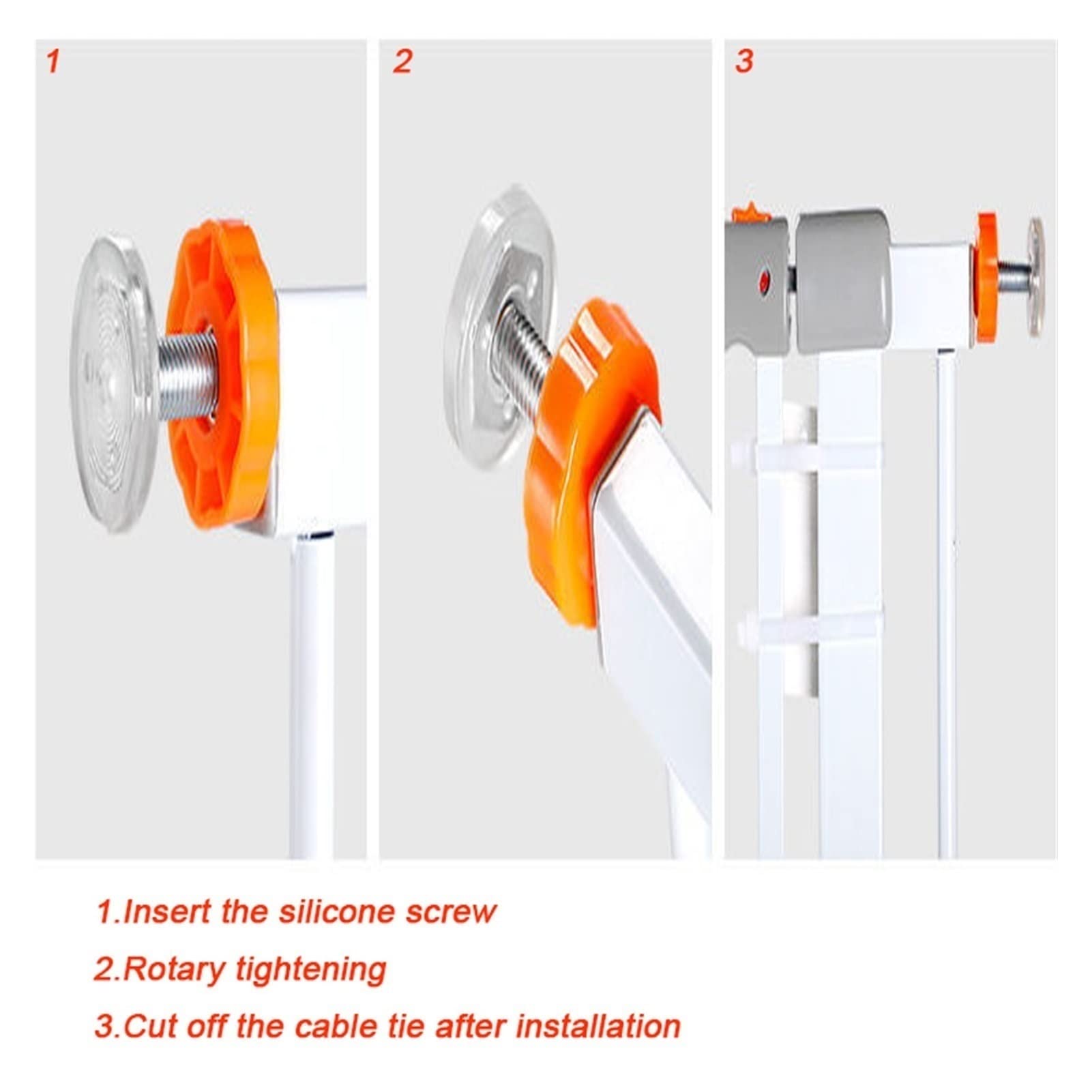 1

2

3

1.Insert the silicone screw

2.Rotary tightening

3.Cut off the cable tie after installation