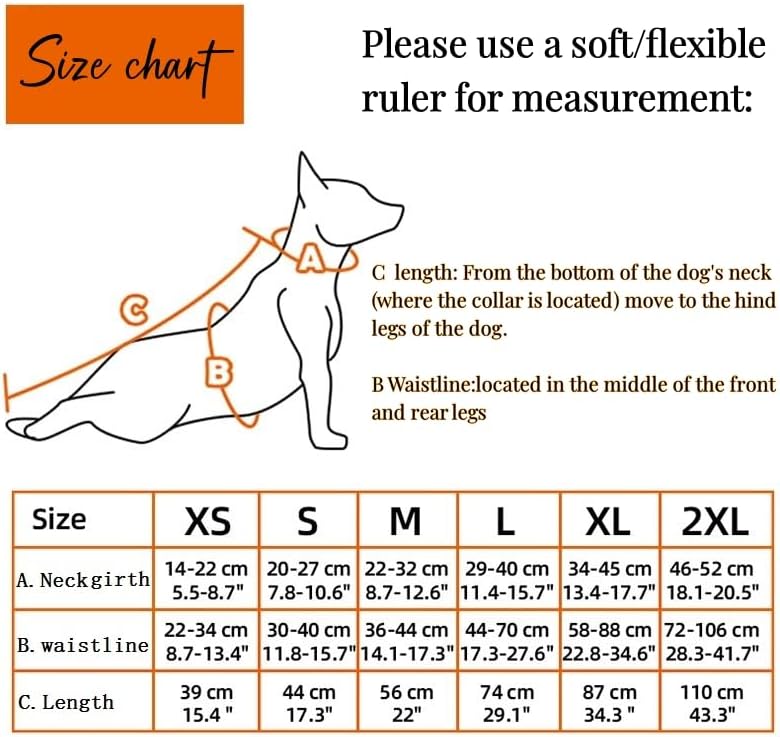 Size chart

Please use a soft/flexible ruler for measurement:

A

C

B

C length: From the bottom of the dog's neck (where the collar is located) move to the hind legs of the dog.

B Waistline:located in the middle of the front and rear legs

| Size | XS | S | M | L | XL | 2XL |
|---|---|---|---|---|---|---|
| A. Neckgirth | 14-22 cm 5.5-8.7" | 20-27 cm 7.8-10.6" | 22-32 cm 8.7-12.6" | 29-40 cm 11.4-15.7" | 34-45 cm 13.4-17.7" | 46-52 cm 18.1-20.5" |
| B. waistline | 22-34 cm 8.7-13.4" | 30-40 cm 11.8-15.7" | 36-44 cm 14.1-17.3" | 44-70 cm 17.3-27.6" | 58-88 cm 22.8-34.6" | 72-106 cm 28.3-41.7" |
| C. Length | 39 cm 15.4 " | 44 cm 17.3" | 56 cm 22" | 74 cm 29.1" | 87 cm 34.3 " | 110 cm 43.3" |