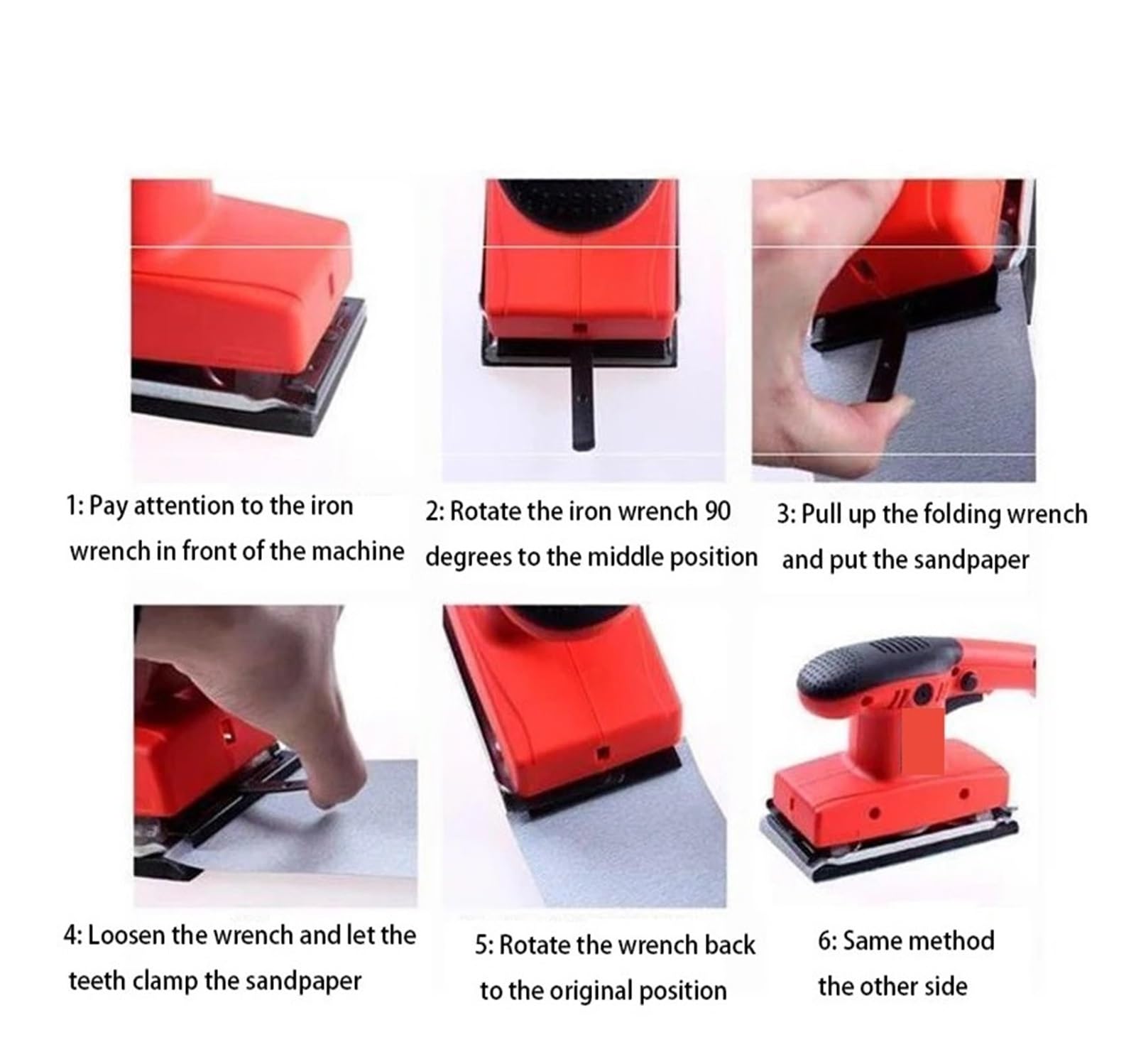 1: Pay attention to the iron wrench in front of the machine

2: Rotate the iron wrench 90 degrees to the middle position

3: Pull up the folding wrench and put the sandpaper

4: Loosen the wrench and let the teeth clamp the sandpaper

5: Rotate the wrench back to the original position

6: Same method the other side