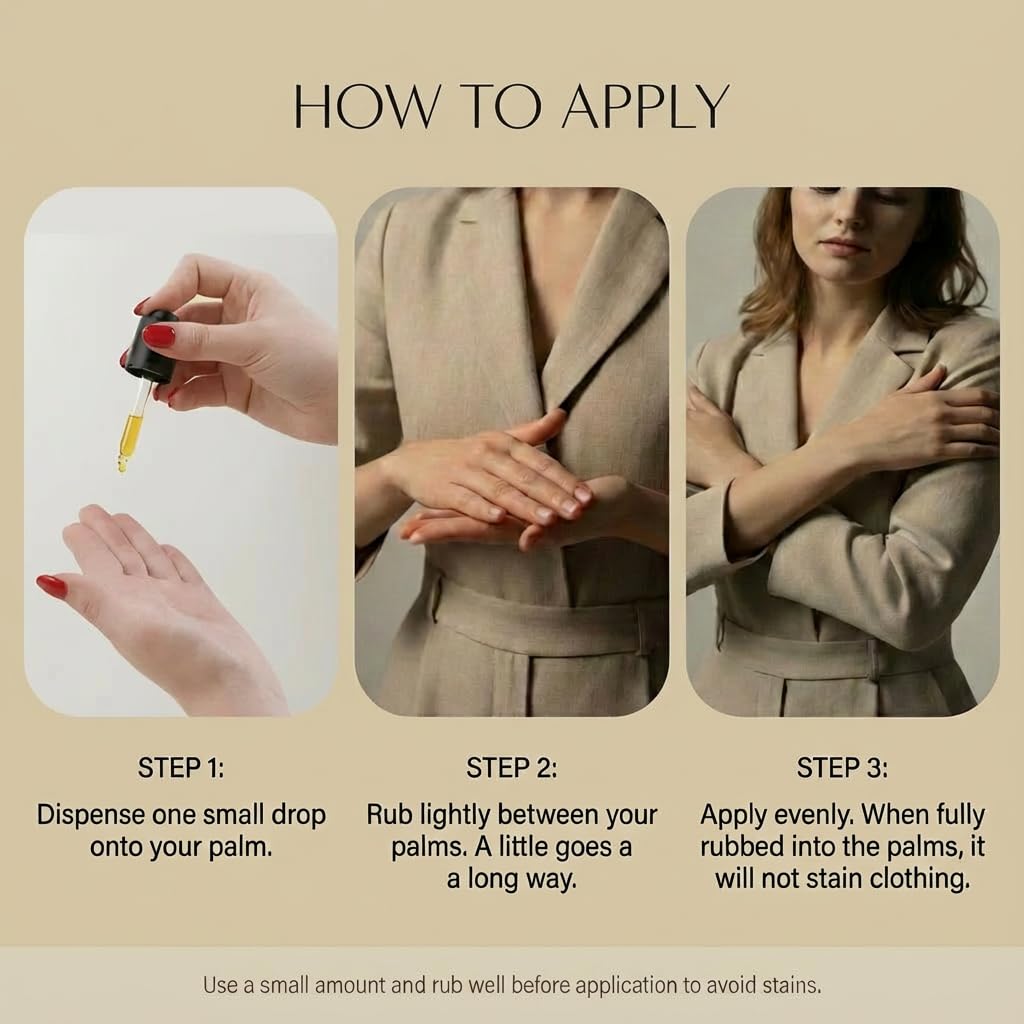 HOW TO APPLY

STEP 1:

Dispense one small drop onto your palm.

STEP 2:

Rub lightly between your palms. A little goes a a long way.

STEP 3:

Apply evenly. When fully rubbed into the palms, it will not stain clothing.

Use a small amount and rub well before application to avoid stains.