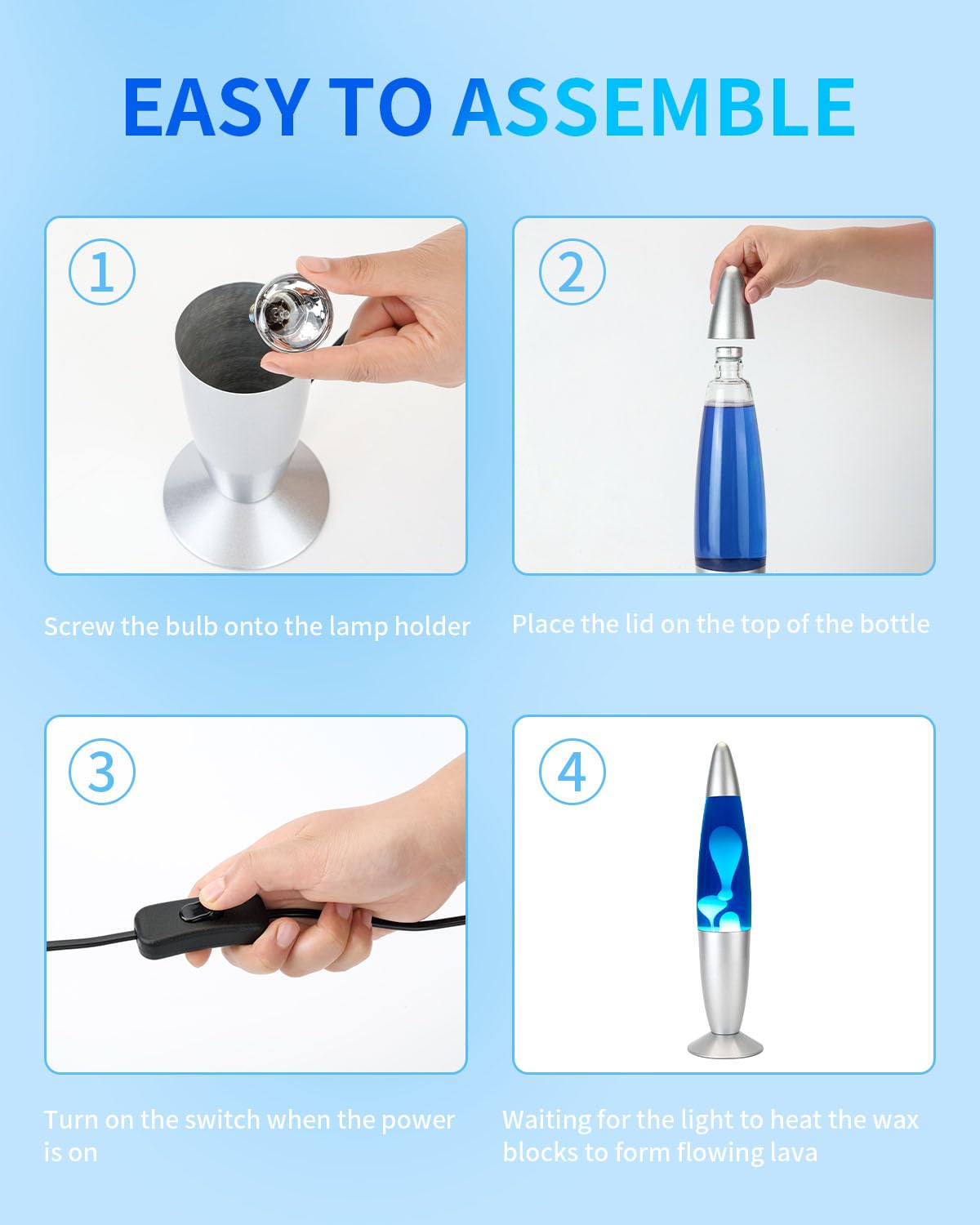 EASY TO ASSEMBLE

1

Screw the bulb onto the lamp holder

2

Place the lid on the top of the bottle

3

Turn on the switch when the power is on

4

Waiting for the light to heat the wax blocks to form flowing lava