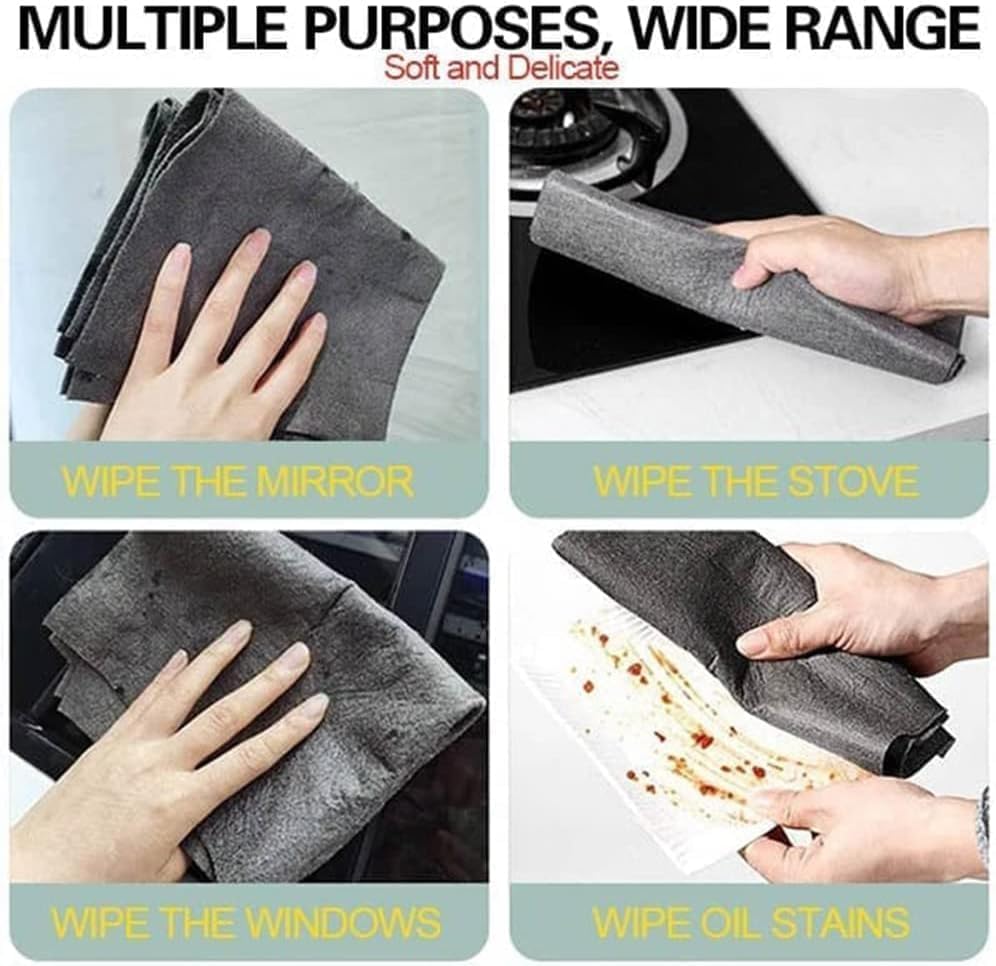 MULTIPLE PURPOSES, WIDE RANGE
Soft and Delicate

WIPE THE MIRROR

WIPE THE STOVE

WIPE THE WINDOWS

WIPE OIL STAINS