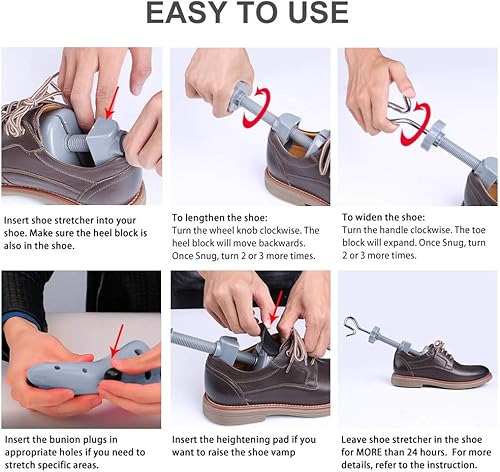 EASY TO USE

Insert shoe stretcher into your shoe. Make sure the heel block is also in the shoe.

To lengthen the shoe:
Turn the wheel knob clockwise. The heel block will move backwards. Once Snug, turn 2 or 3 more times.

To widen the shoe:
Turn the handle clockwise. The toe block will expand. Once Snug, turn 2 or 3 more times.

Insert the bunion plugs in appropriate holes if you need to stretch specific areas.

Insert the heightening pad if you want to raise the shoe vamp

Leave shoe stretcher in the shoe for MORE than 24 hours. For more details, refer to the instruction.