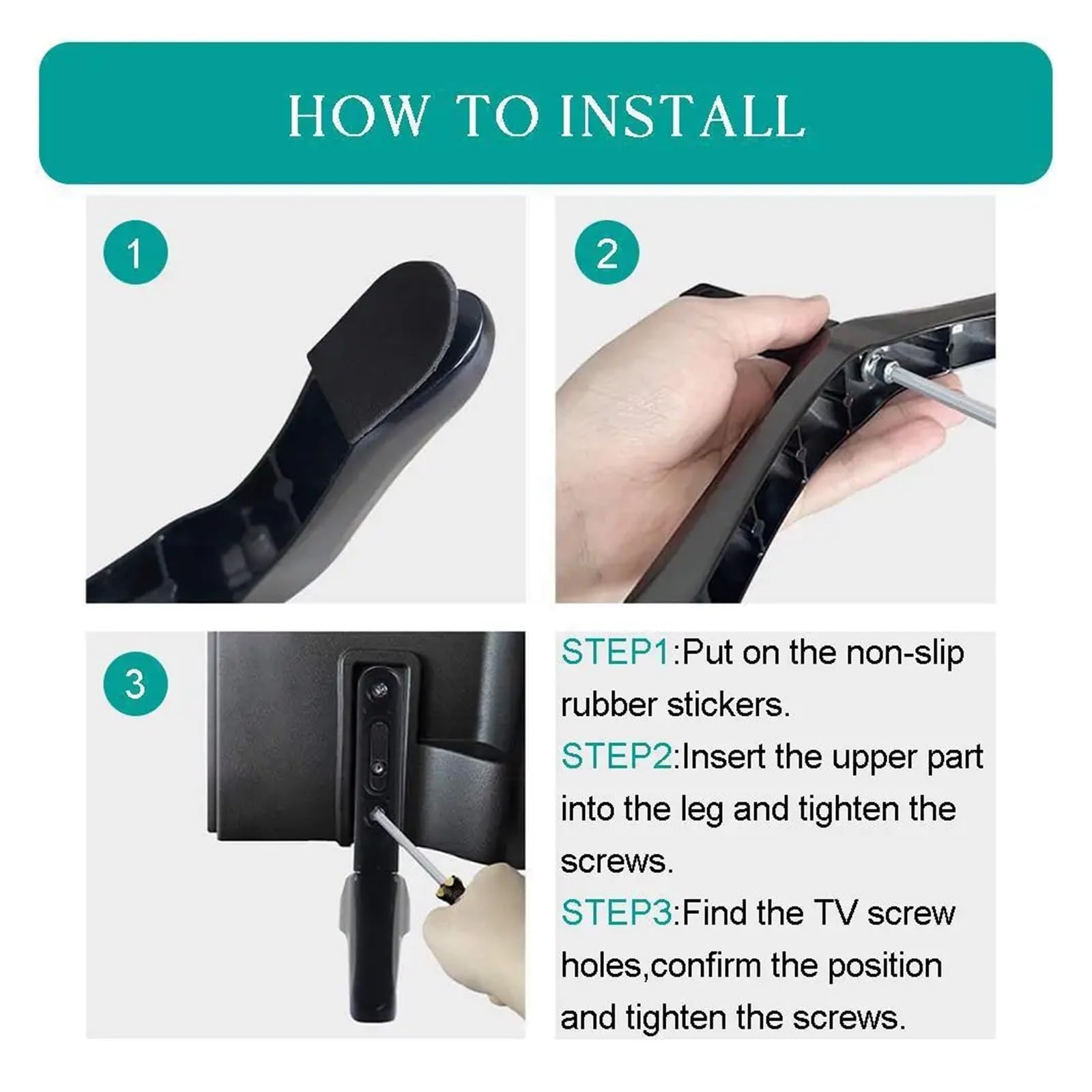 HOW TO INSTALL

1

2

3

STEP1:Put on the non-slip rubber stickers.

STEP2:Insert the upper part into the leg and tighten the screws.

STEP3:Find the TV screw holes,confirm the position and tighten the screws.