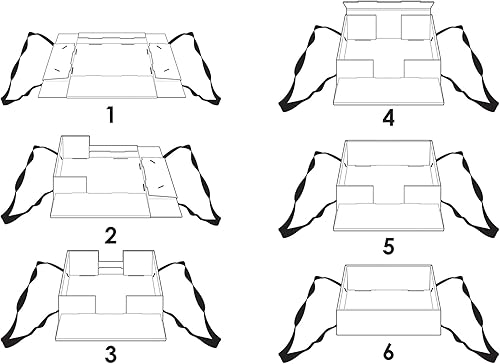 1

2

3

4

5

6