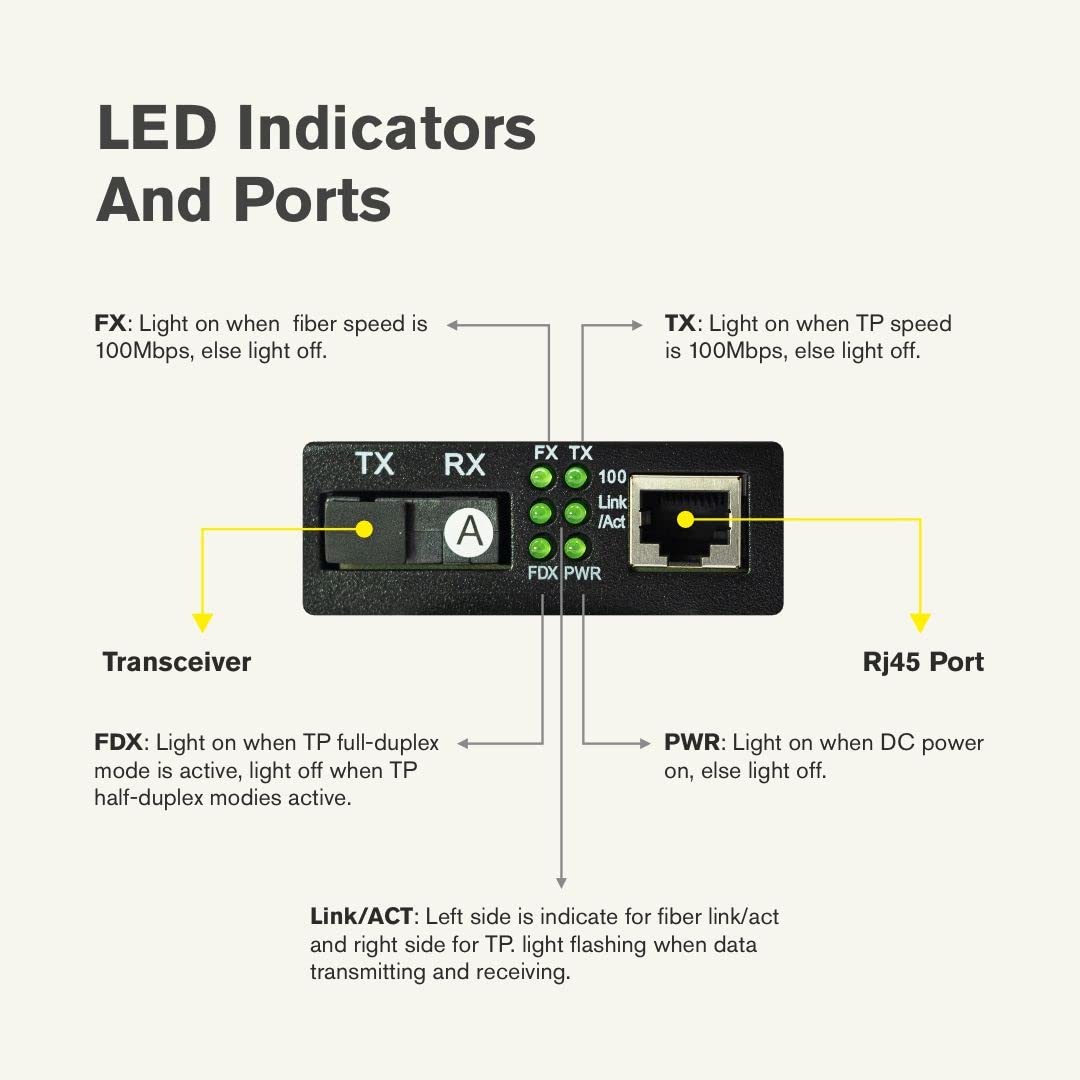 LED Indicators
And Ports

FX: Light on when fiber speed is 100Mbps, else light off.

TX: Light on when TP speed is 100Mbps, else light off.

TX RX

A

FX TX
100
Link /Act
FDX PWR

Transceiver

Rj45 Port

FDX: Light on when TP full-duplex mode is active, light off when TP half-duplex modies active.

PWR: Light on when DC power on, else light off.

Link/ACT: Left side is indicate for fiber link/act and right side for TP. light flashing when data transmitting and receiving.