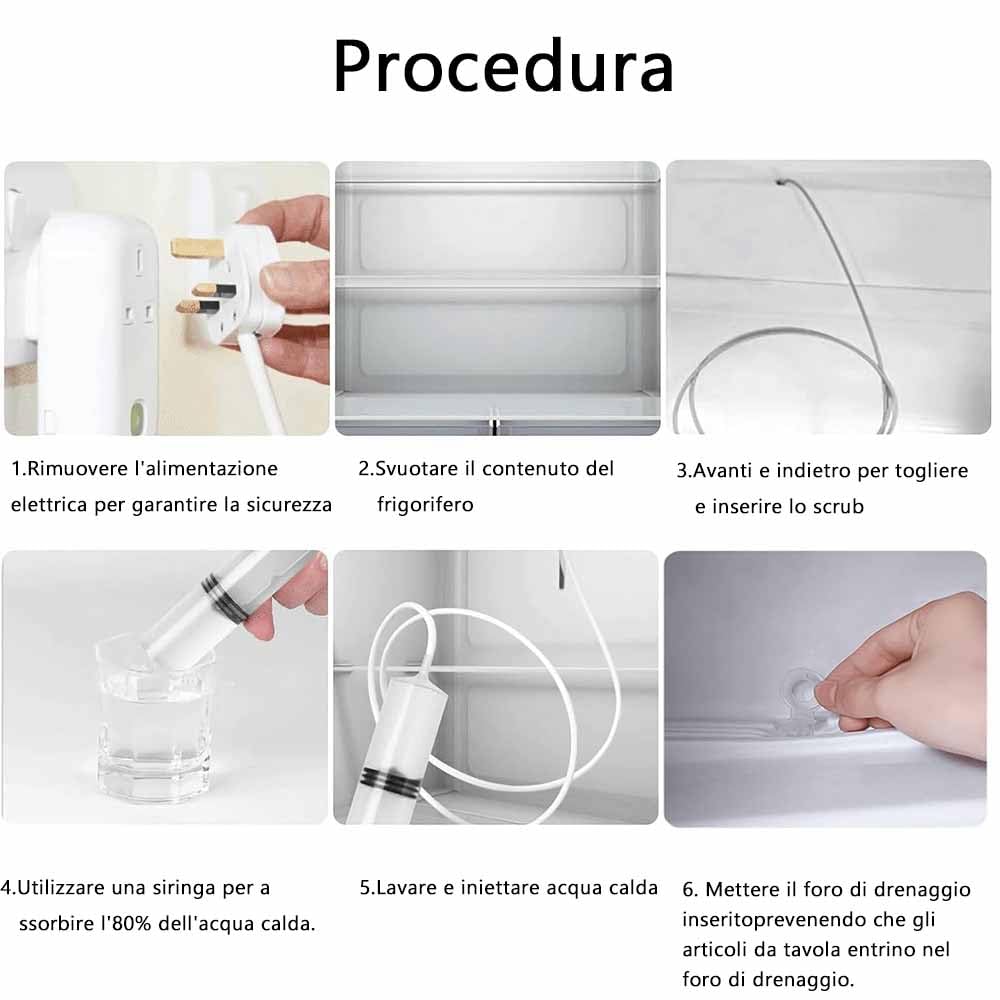 Procedura

1.Rimuovere l'alimentazione elettrica per garantire la sicurezza

2.Svuotare il contenuto del frigorifero

3.Avanti e indietro per togliere e inserire lo scrub

4.Utilizzare una siringa per a ssorbire l'80% dell'acqua calda.

5.Lavare e iniettare acqua calda

6. Mettere il foro di drenaggio inseritoprevenendo che gli articoli da tavola entrino nel foro di drenaggio.