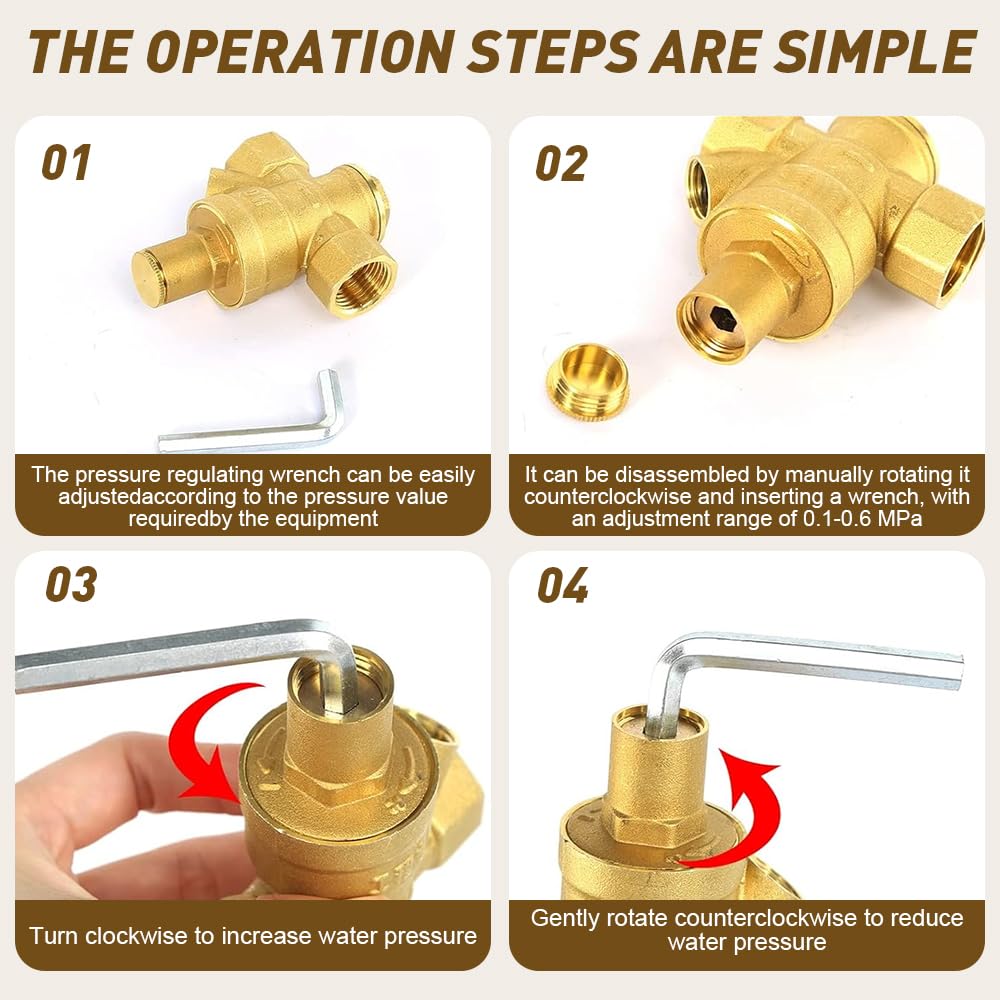 THE OPERATION STEPS ARE SIMPLE

01

The pressure regulating wrench can be easily adjustedaccording to the pressure value requiredby the equipment

02

It can be disassembled by manually rotating it counterclockwise and inserting a wrench, with an adjustment range of 0.1-0.6 MPa

03

Turn clockwise to increase water pressure

04

Gently rotate counterclockwise to reduce water pressure