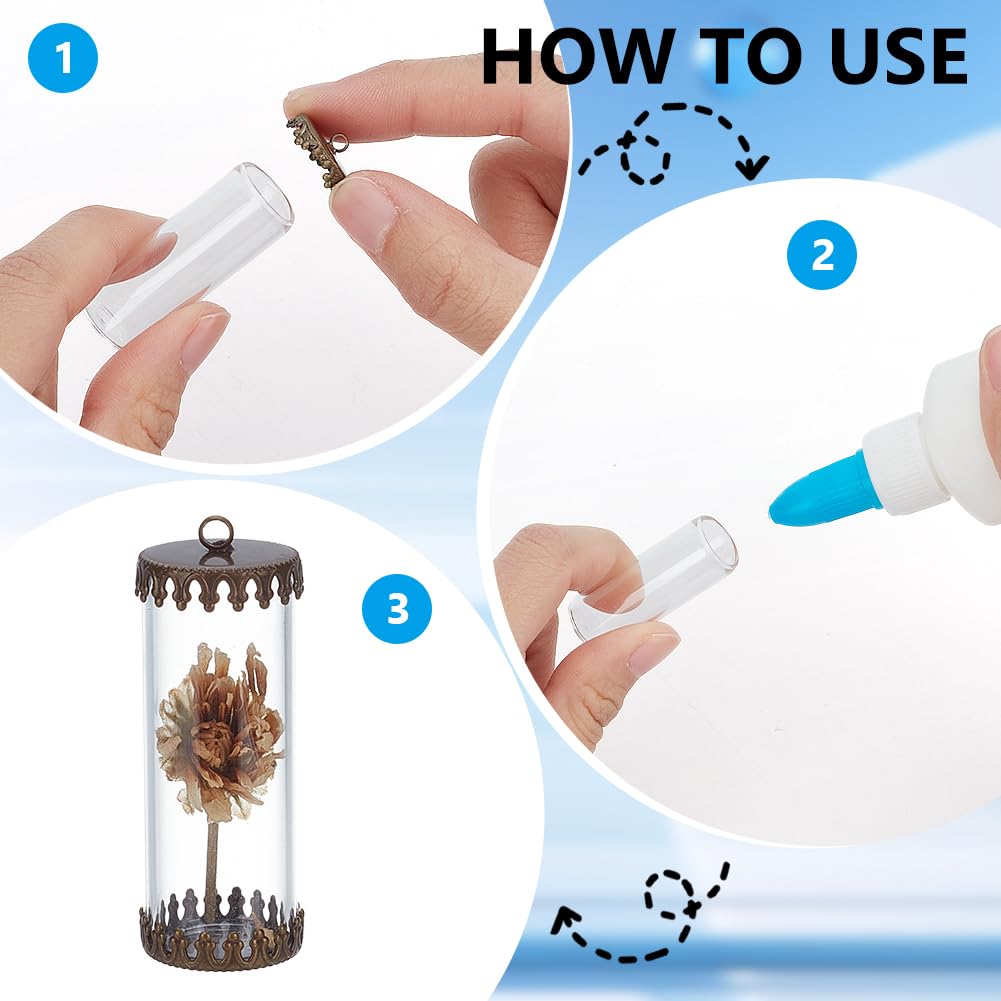 1

HOW TO USE

2

3