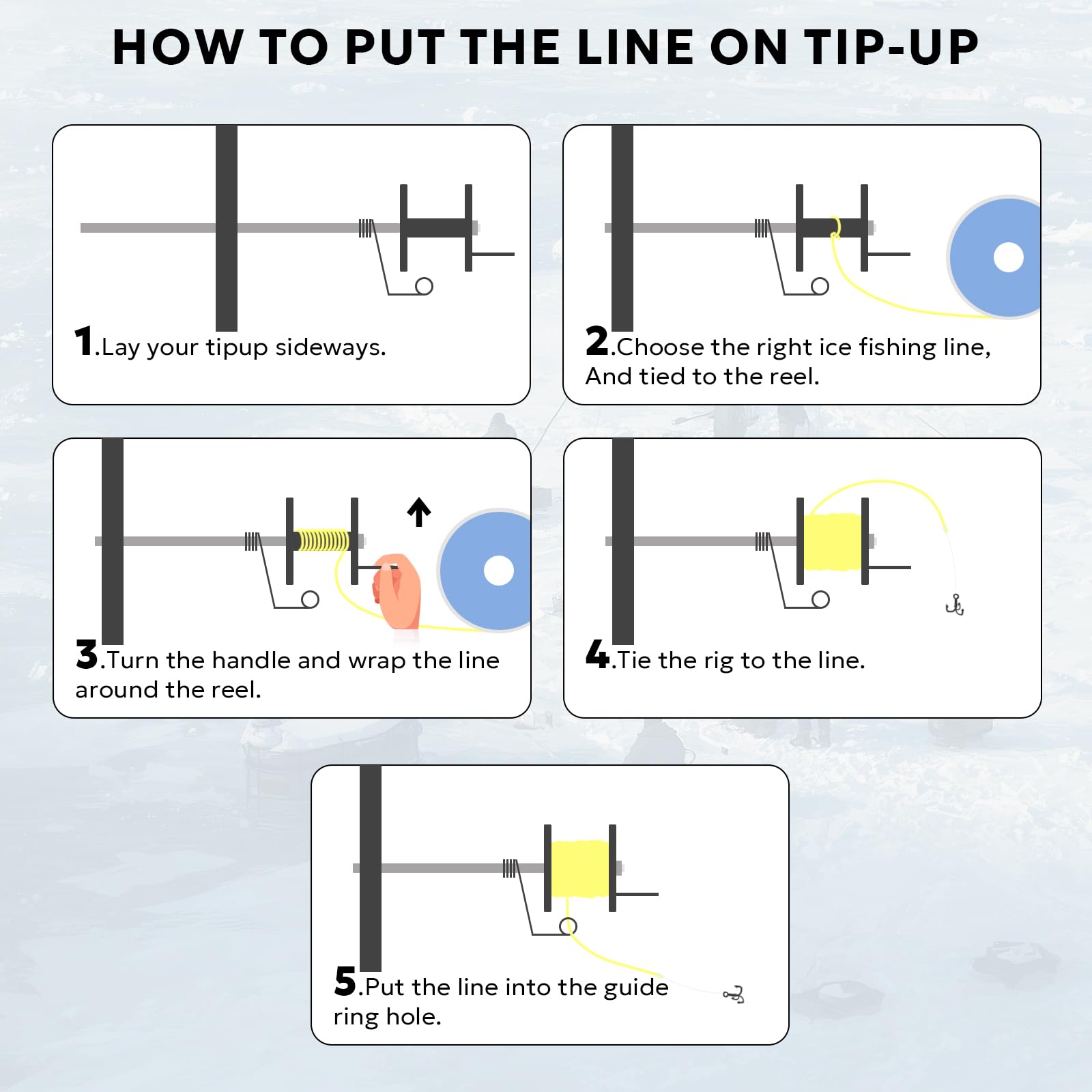 HOW TO PUT THE LINE ON TIP-UP

1.Lay your tipup sideways.

2.Choose the right ice fishing line, And tied to the reel.

3.Turn the handle and wrap the line around the reel.

4.Tie the rig to the line.

5.Put the line into the guide ring hole.