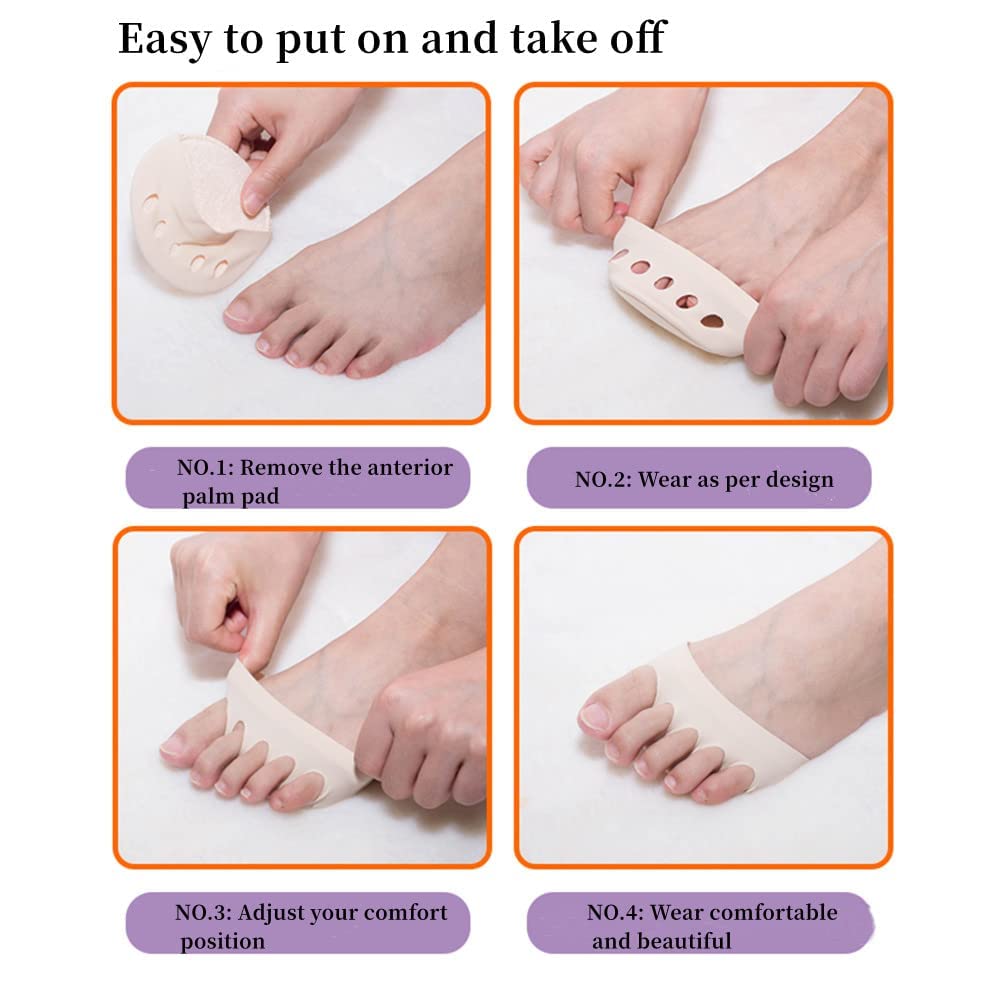 Easy to put on and take off

NO.1: Remove the anterior palm pad

NO.2: Wear as per design

NO.3: Adjust your comfort position

NO.4: Wear comfortable and beautiful