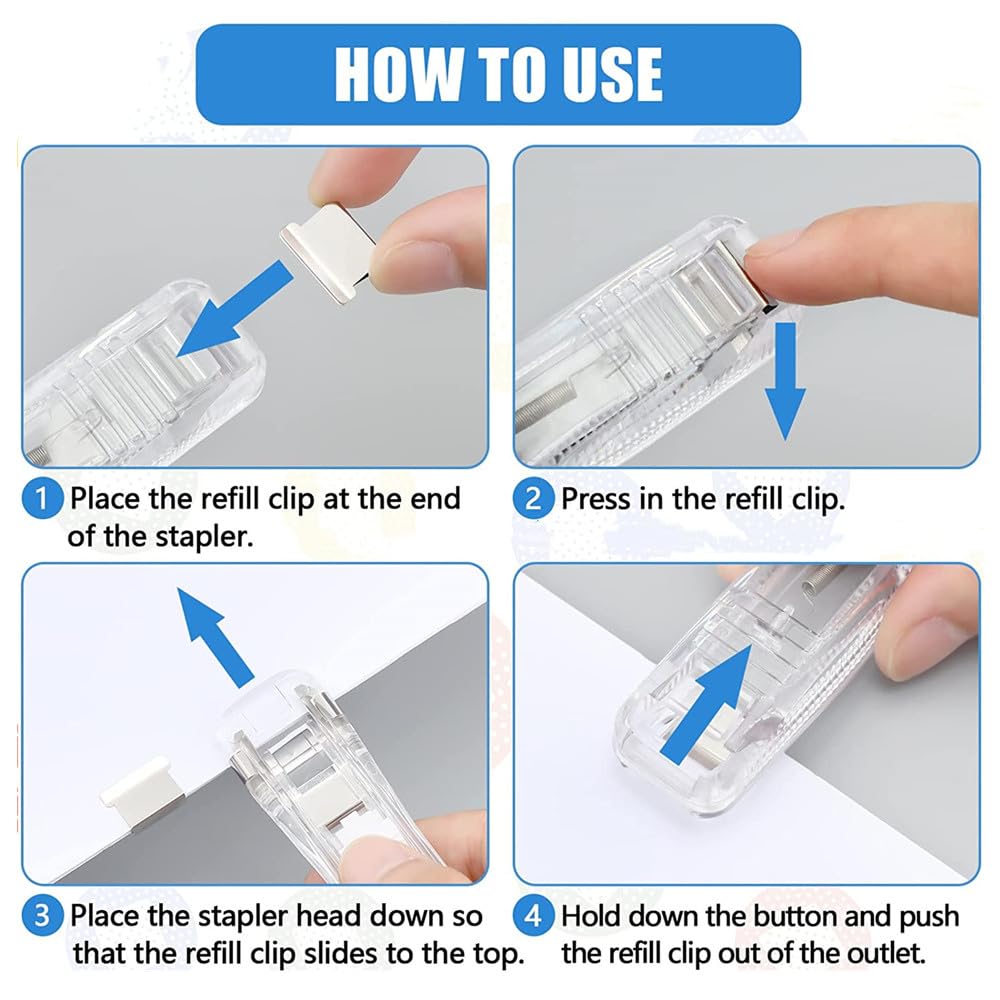 HOW TO USE

1 Place the refill clip at the end of the stapler.

2 Press in the refill clip.

3 Place the stapler head down so that the refill clip slides to the top.

4 Hold down the button and push the refill clip out of the outlet.