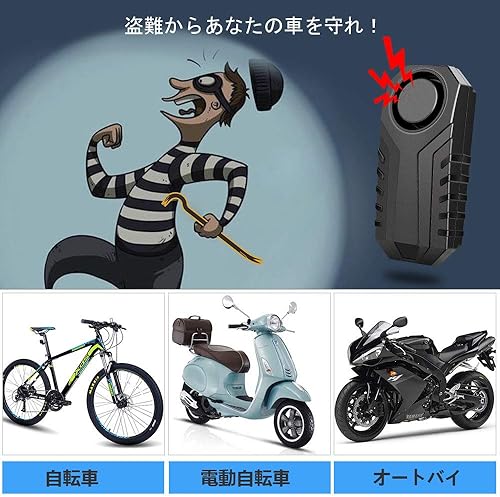 盗難からあなたの車を守れ！

自転車

電動自転車

オートバイ