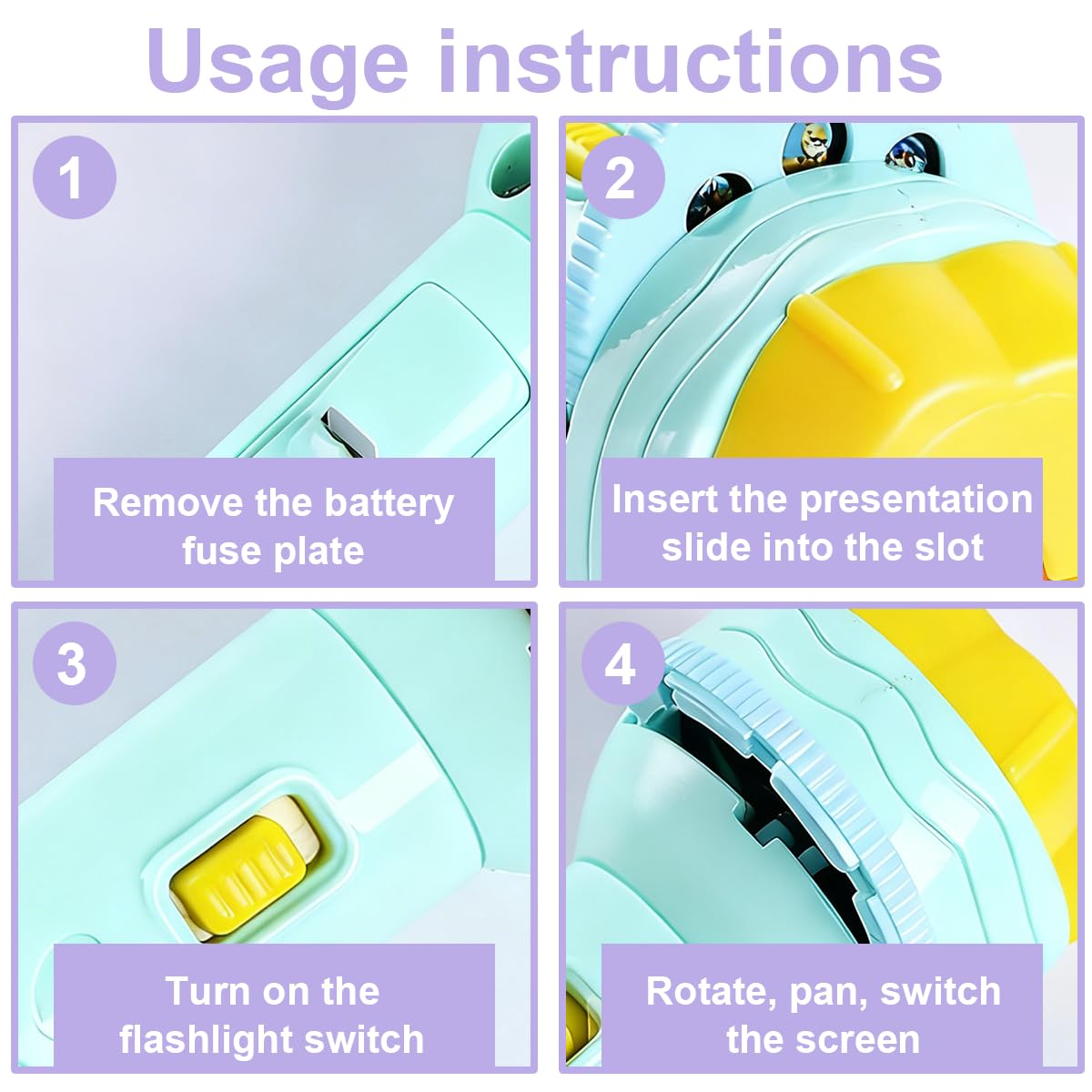 Usage instructions

1

Remove the battery fuse plate

2

Insert the presentation slide into the slot

3

Turn on the flashlight switch

4

Rotate, pan, switch the screen