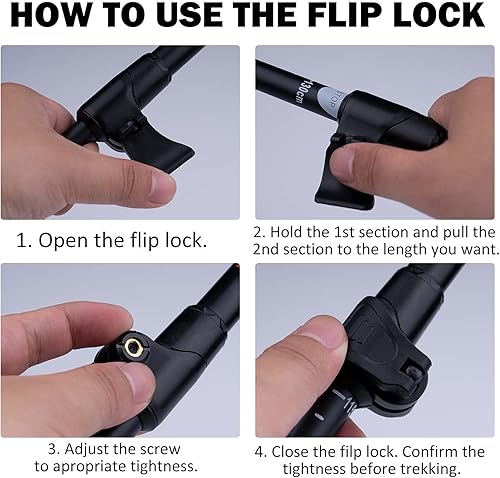 HOW TO USE THE FLIP LOCK

130cm

STOP

1. Open the flip lock.

2. Hold the 1st section and pull the 2nd section to the length you want.

3. Adjust the screw to apropriate tightness.

4. Close the filp lock. Confirm the tightness before trekking.