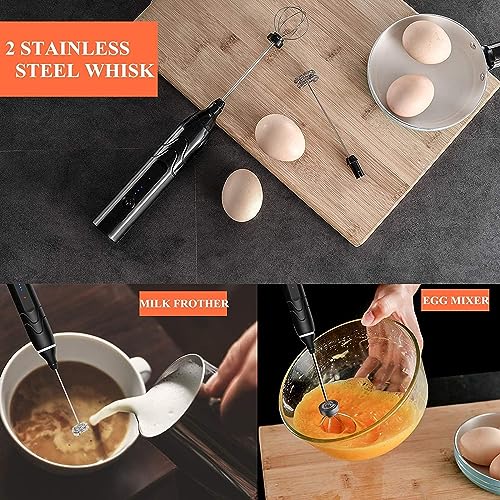 2 STAINLESS STEEL WHISK

MILK FROTHER

EGG MIXER