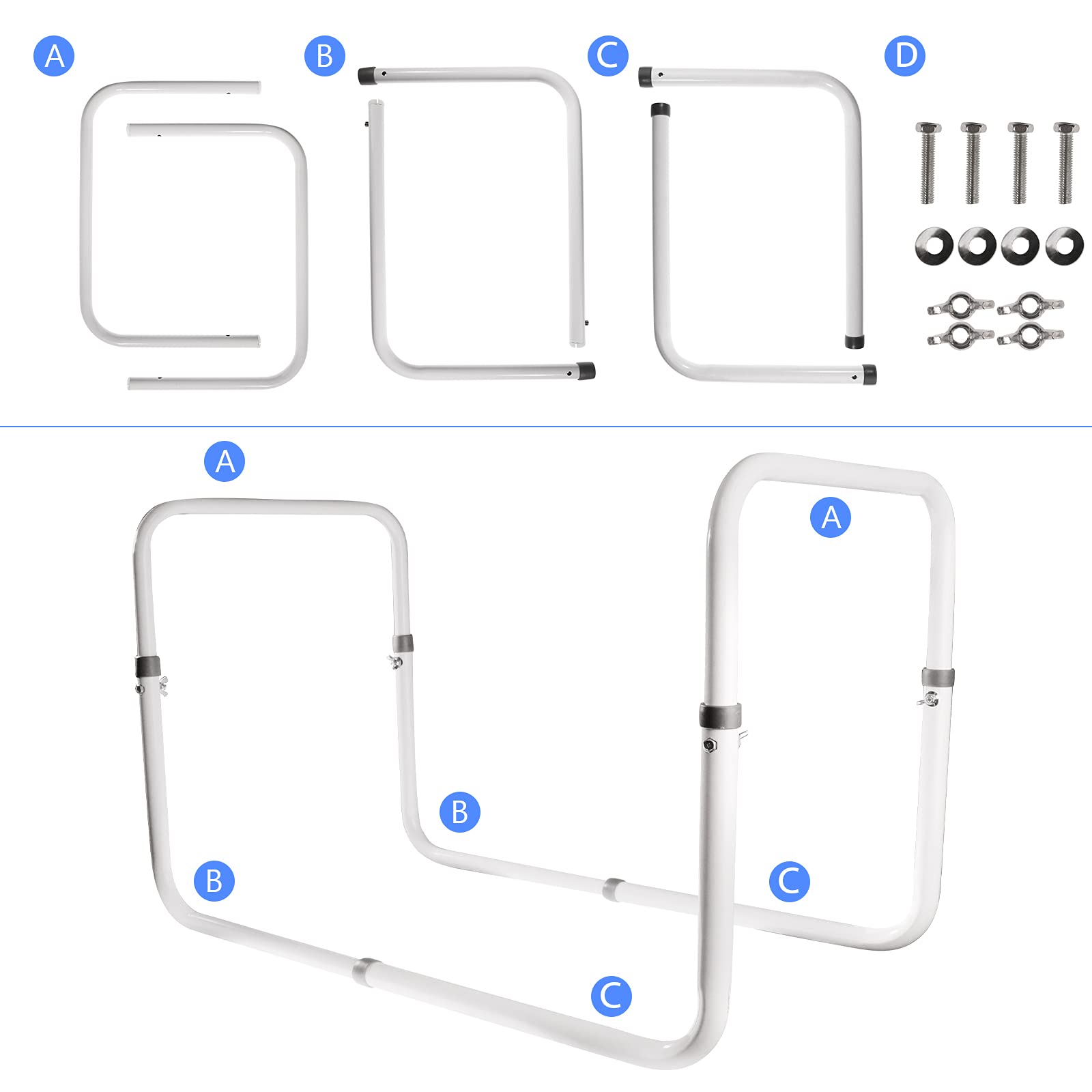 A B C D

A

A

B

B

C

C