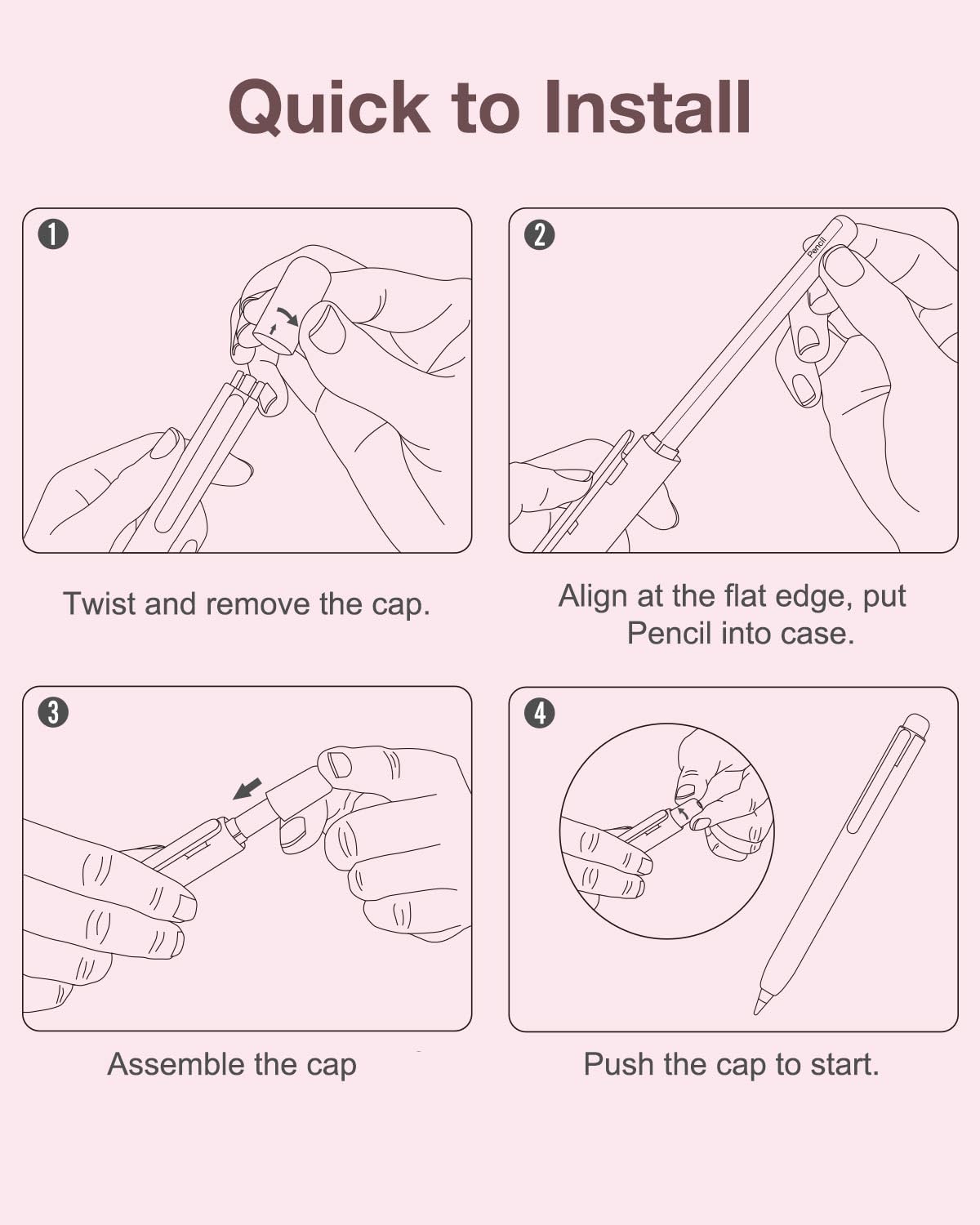 Quick to Install

1

Twist and remove the cap.

2

Pencil

Align at the flat edge, put Pencil into case.

3

Assemble the cap

4

Push the cap to start.