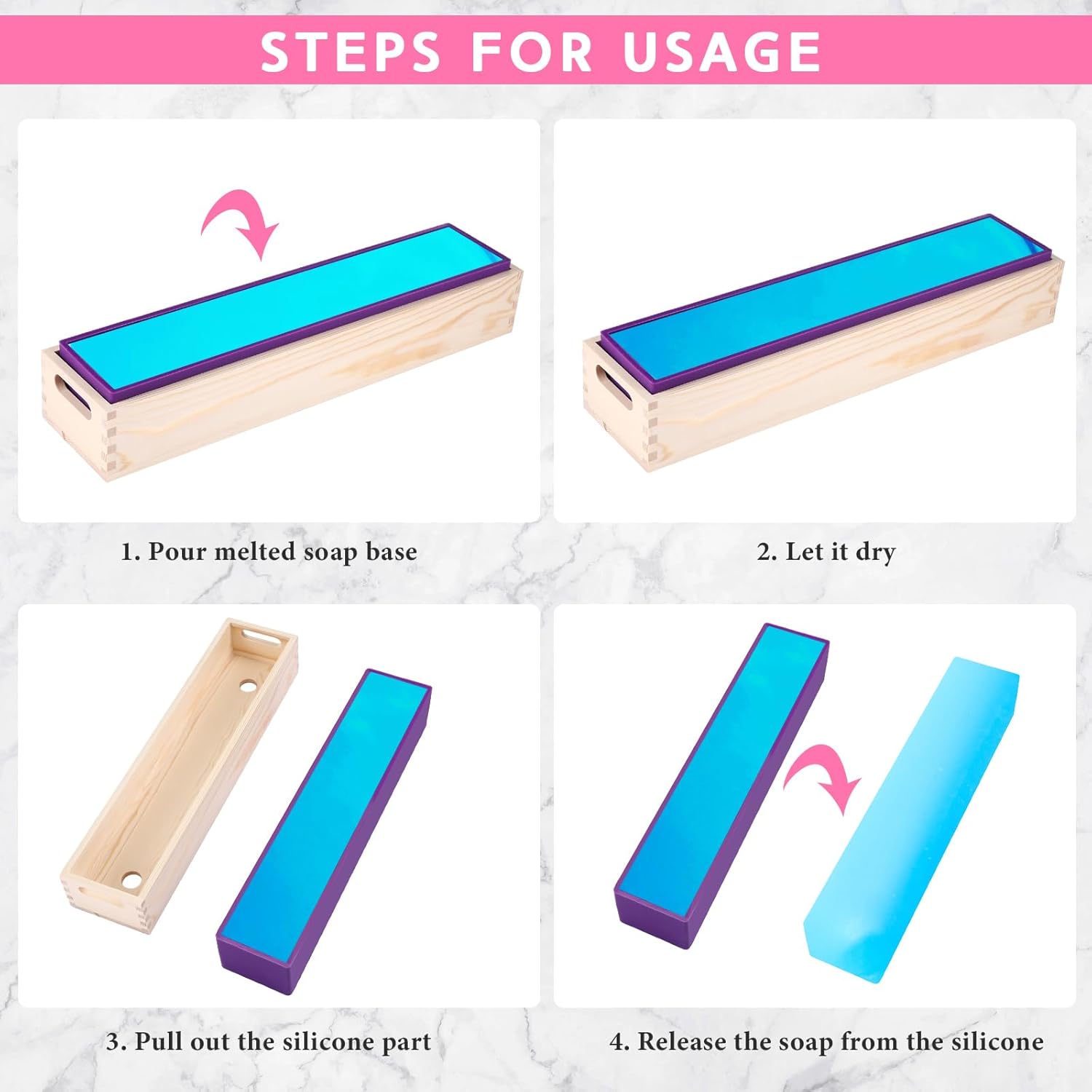 STEPS FOR USAGE

1. Pour melted soap base

2. Let it dry

3. Pull out the silicone part

4. Release the soap from the silicone