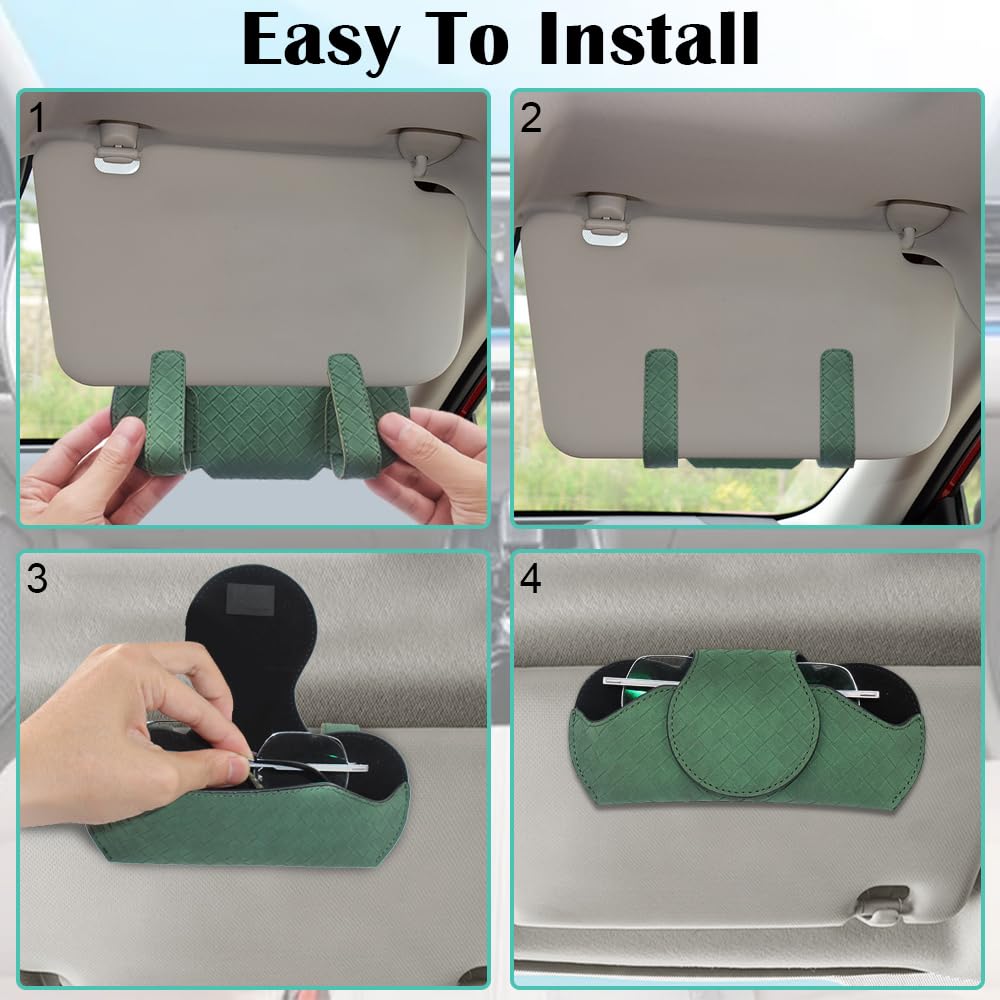 Easy To Install

1

2

3

4