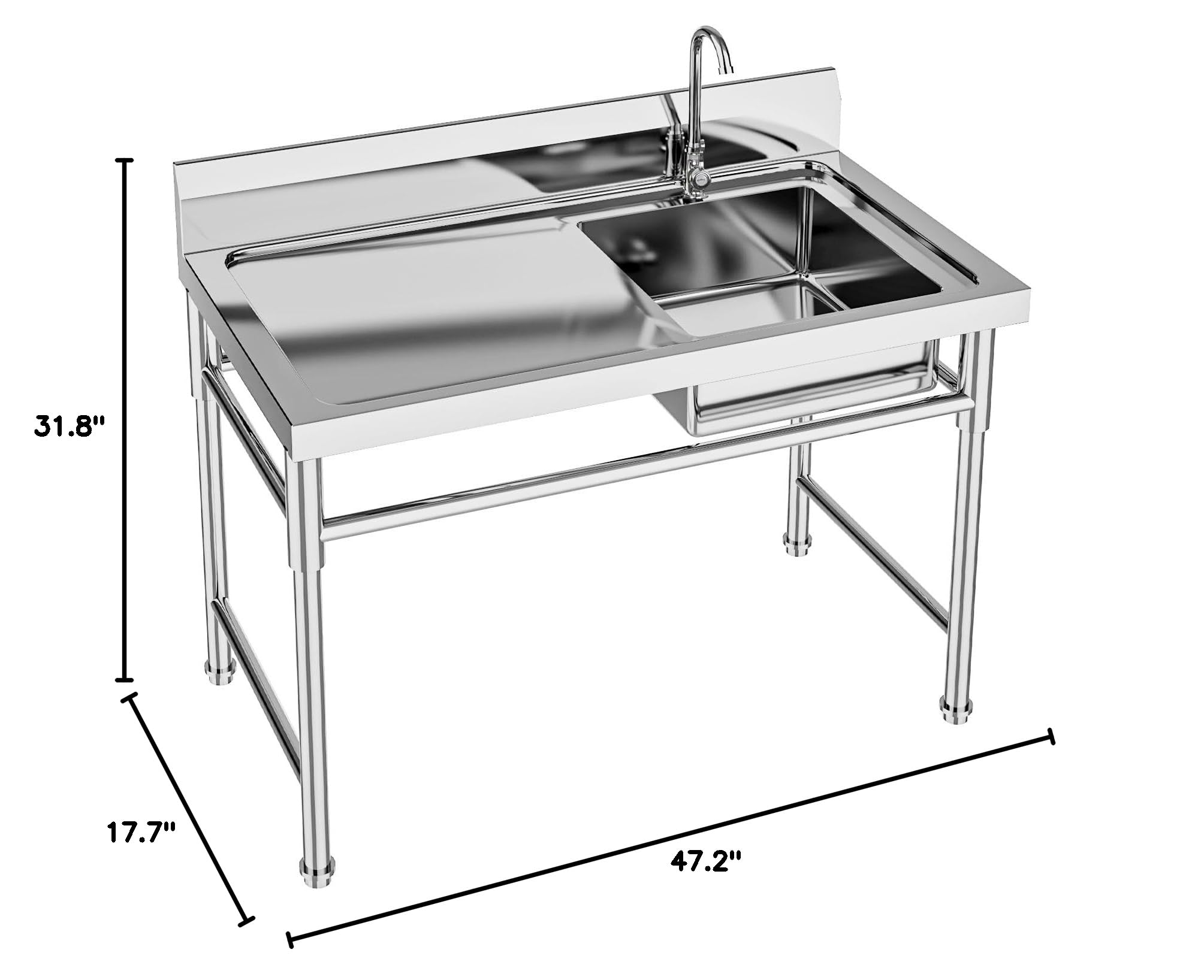 31.8"

17.7"

47.2"