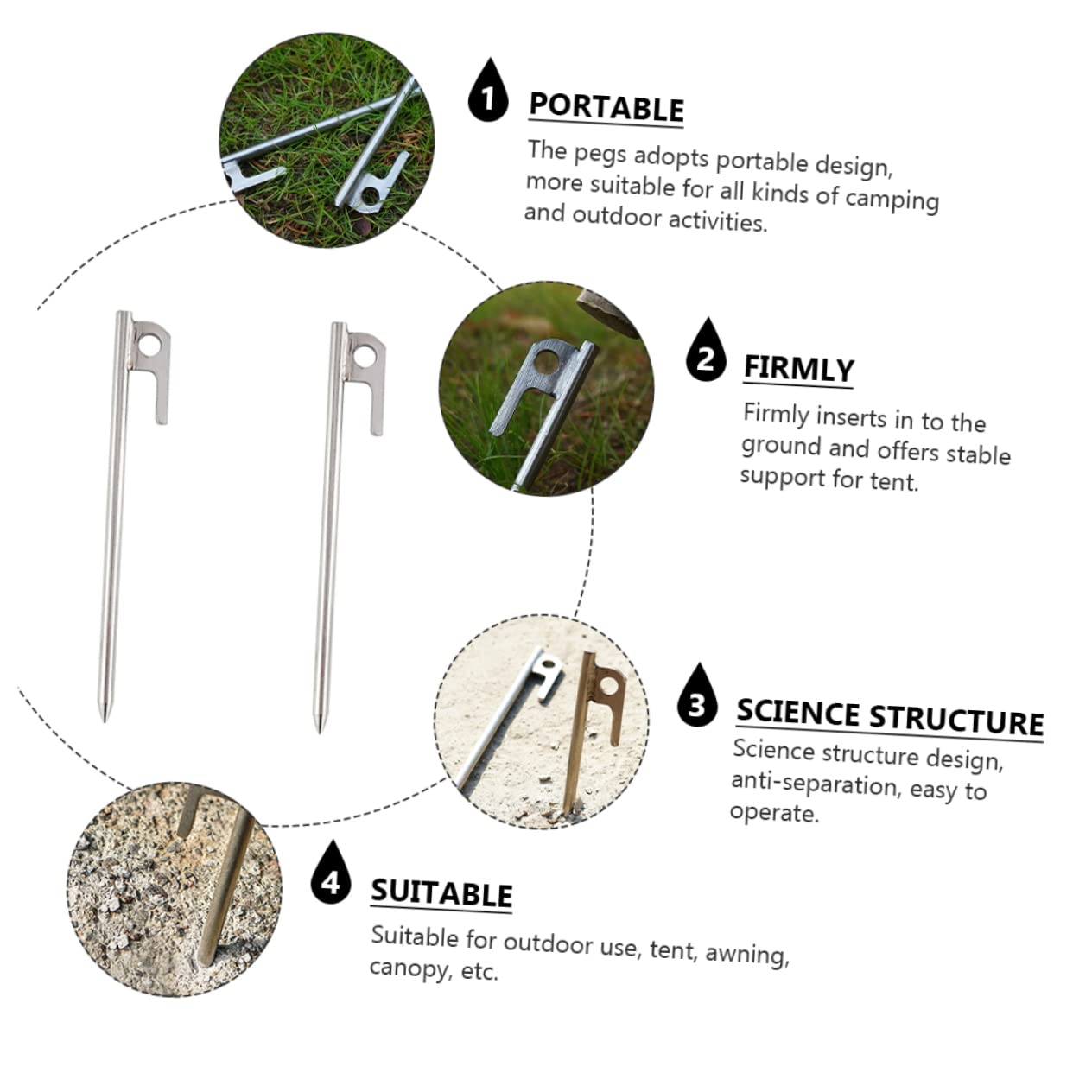 1 PORTABLE

The pegs adopts portable design, more suitable for all kinds of camping and outdoor activities.

2 FIRMLY

Firmly inserts in to the ground and offers stable support for tent.

3 SCIENCE STRUCTURE

Science structure design, anti-separation, easy to operate.

4 SUITABLE

Suitable for outdoor use, tent, awning, canopy, etc.