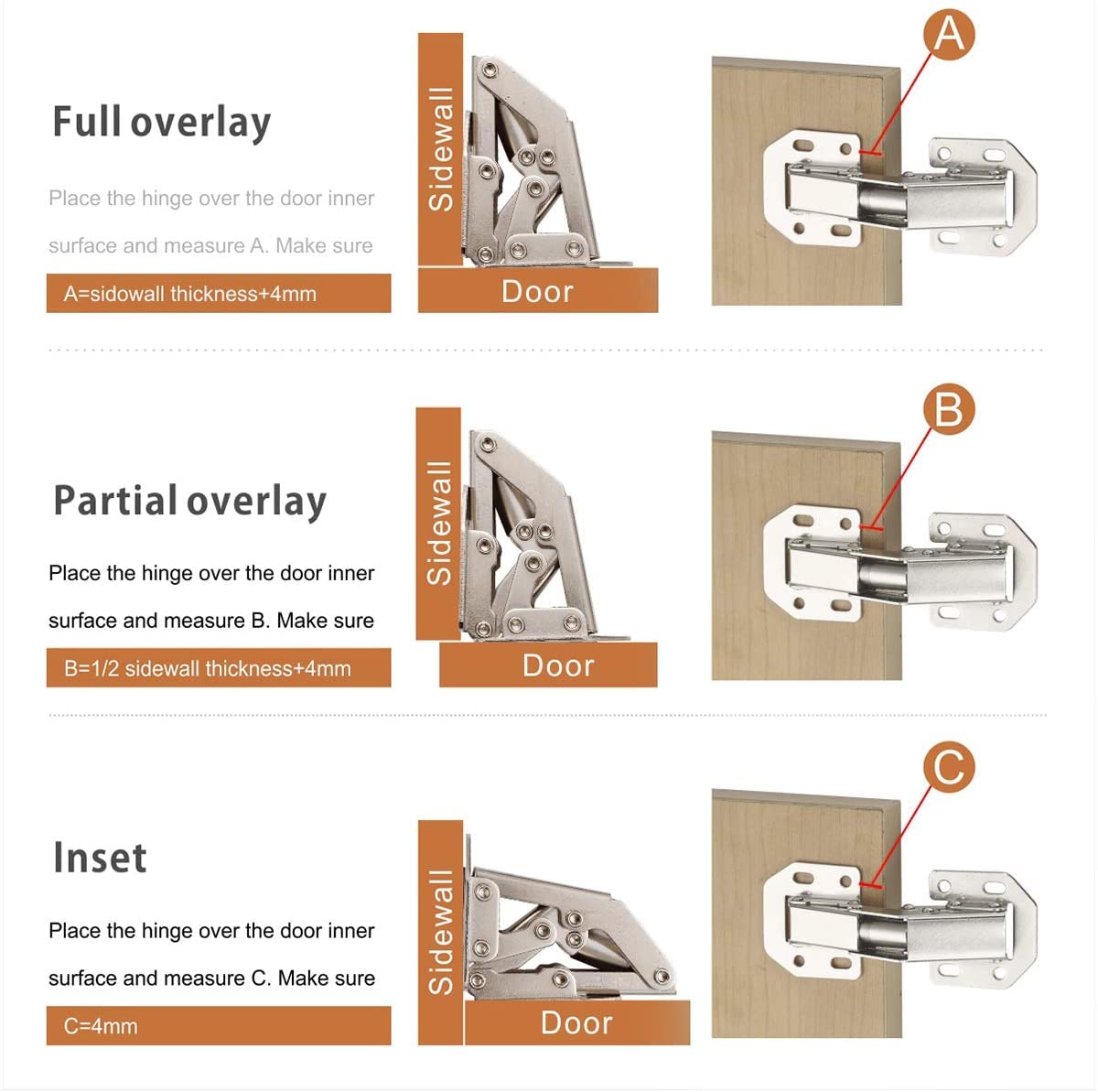 Full overlay

Place the hinge over the door inner surface and measure A. Make sure

A=sidowall thickness+4mm

Sidewall

Door

A

Partial overlay

Place the hinge over the door inner surface and measure B. Make sure

B=1/2 sidewall thickness+4mm

Sidewall

Door

B

Inset

Place the hinge over the door inner surface and measure C. Make sure

C=4mm

Sidewall

Door

C