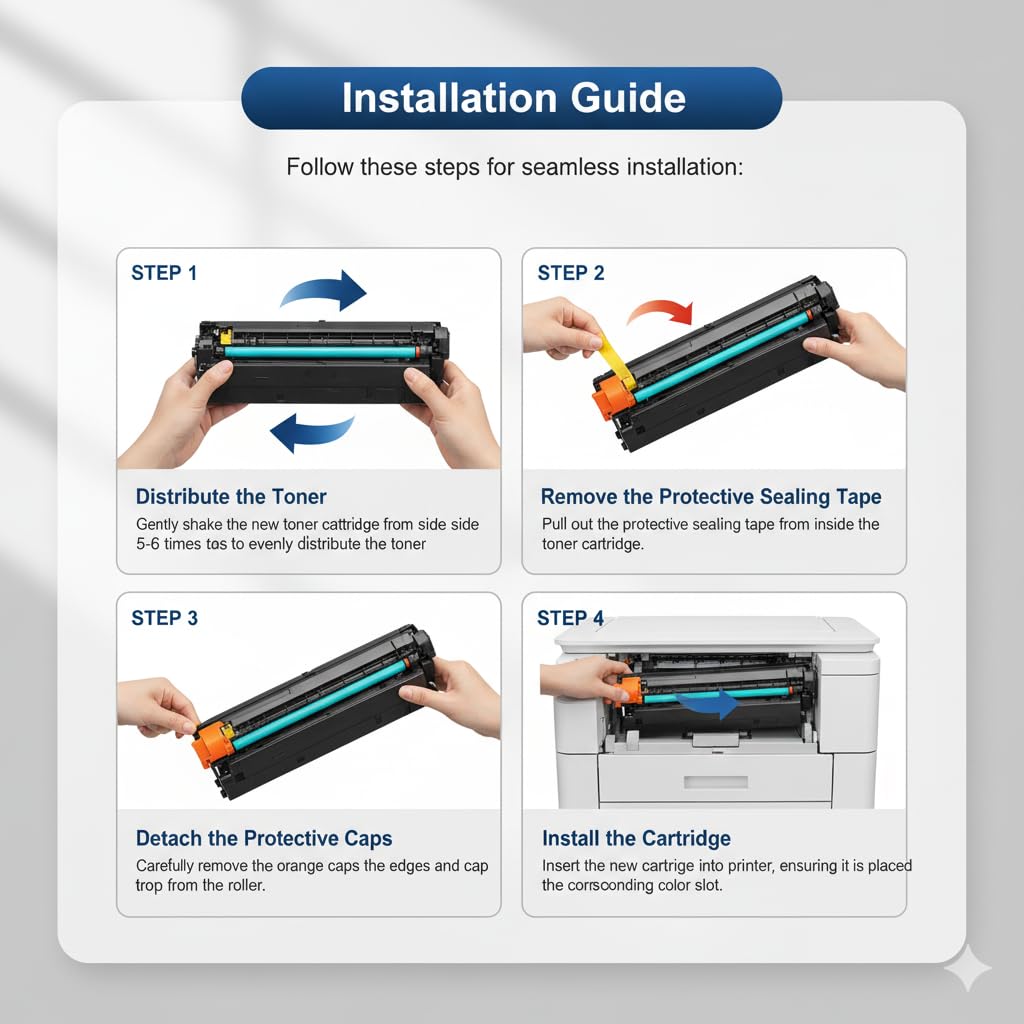 Installation Guide

Follow these steps for seamless installation:

STEP 1

Distribute the Toner

Gently shake the new toner cattridge from side side 5-6 times tas to evenly distribute the toner

STEP 2

Remove the Protective Sealing Tape

Pull out the protective sealing tape from inside the toner cartridge.

STEP 3

Detach the Protective Caps

Carefully remove the orange caps the edges and cap trop from the roller.

STEP 4

Install the Cartridge

Insert the new cartrige into printer, ensuring it is placed the corrsconding color slot.