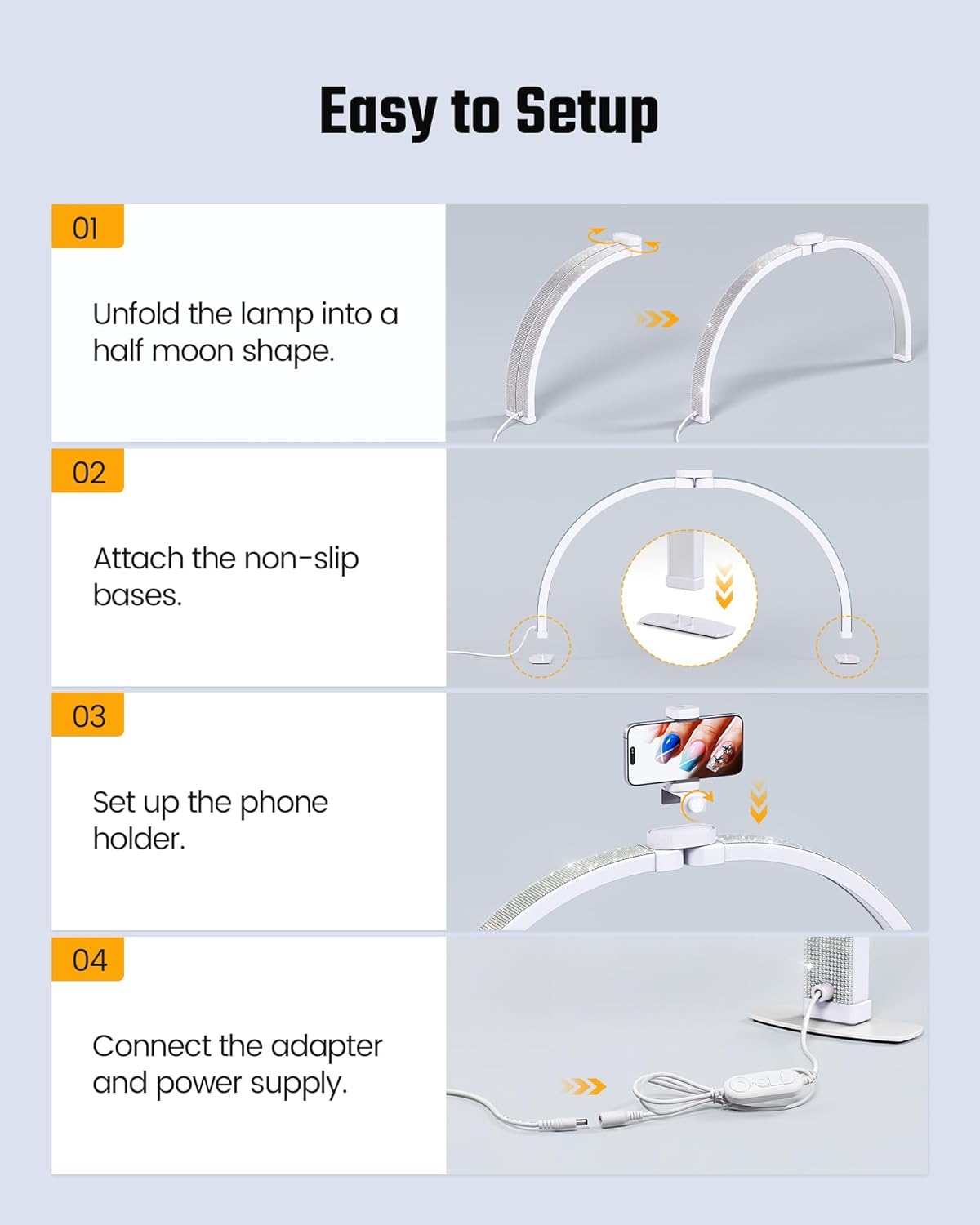 Easy to Setup

01

Unfold the lamp into a half moon shape.

02

Attach the non-slip bases.

03

Set up the phone holder.

04

Connect the adapter and power supply.