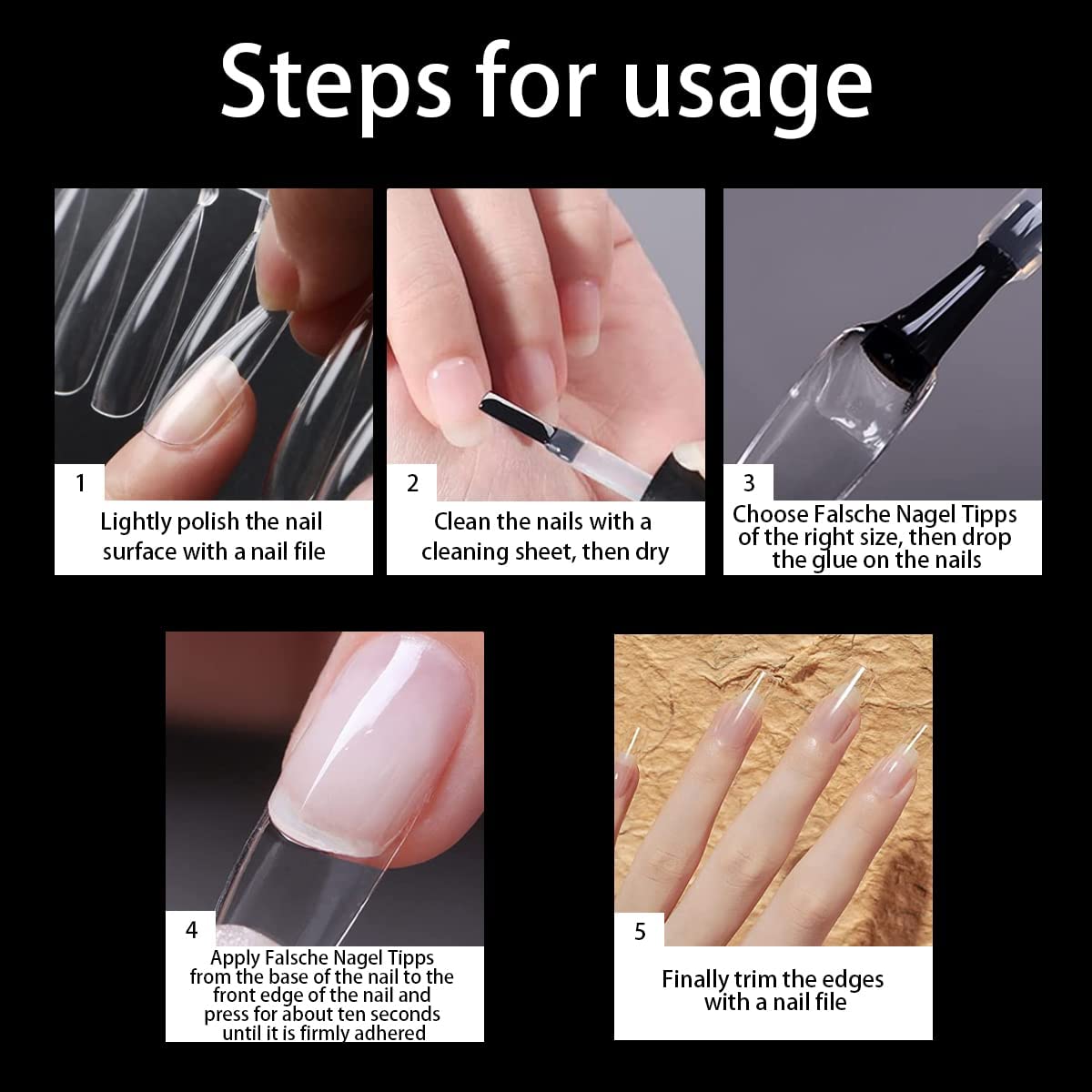 Steps for usage

1

Lightly polish the nail surface with a nail file

2

Clean the nails with a cleaning sheet, then dry

3

Choose Falsche Nagel Tipps of the right size, then drop the glue on the nails

4

Apply Falsche Nagel Tipps from the base of the nail to the front edge of the nail and press for about ten seconds until it is firmly adhered

5

Finally trim the edges with a nail file