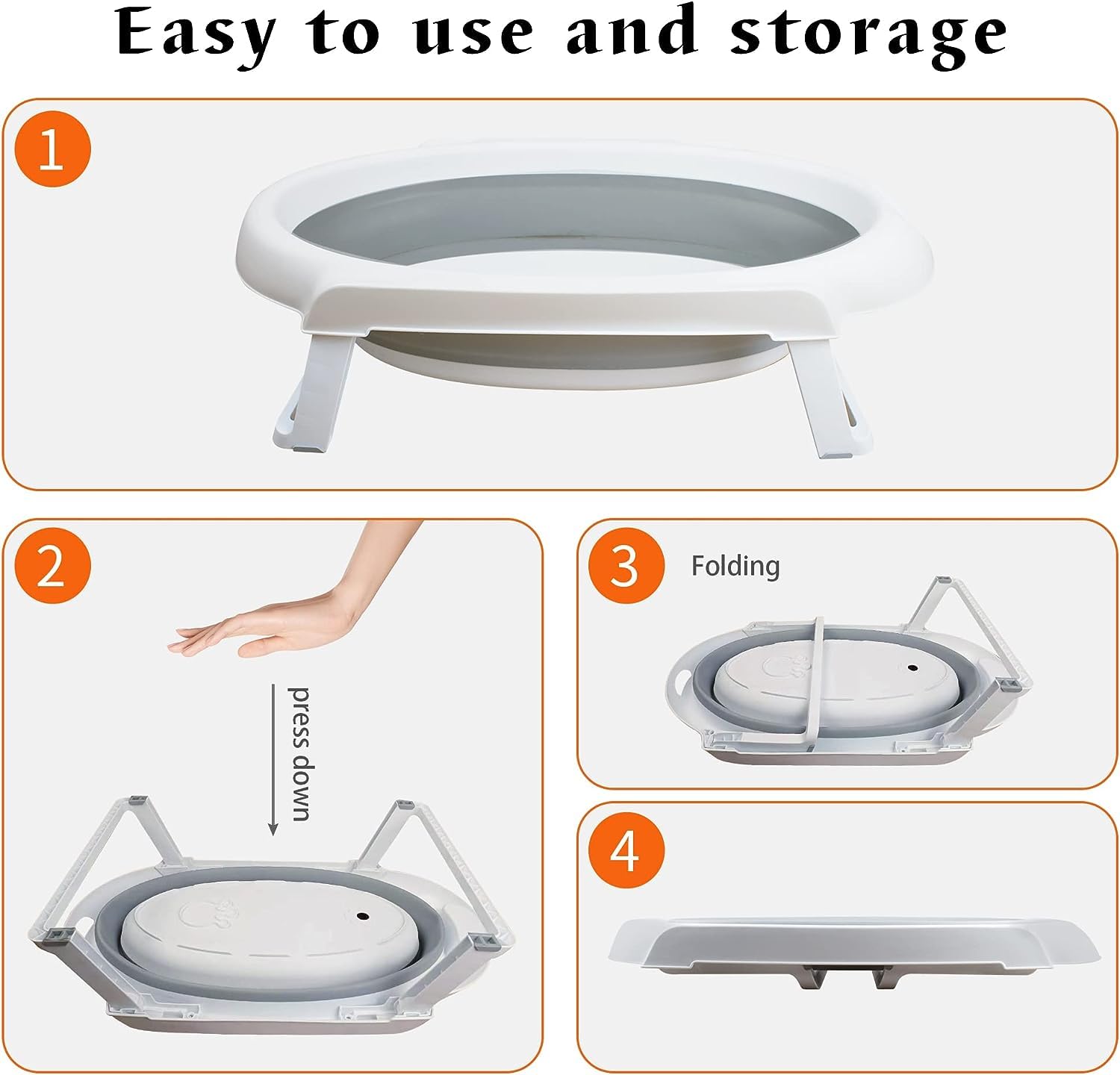 Easy to use and storage

1

2

press down

3

Folding

4