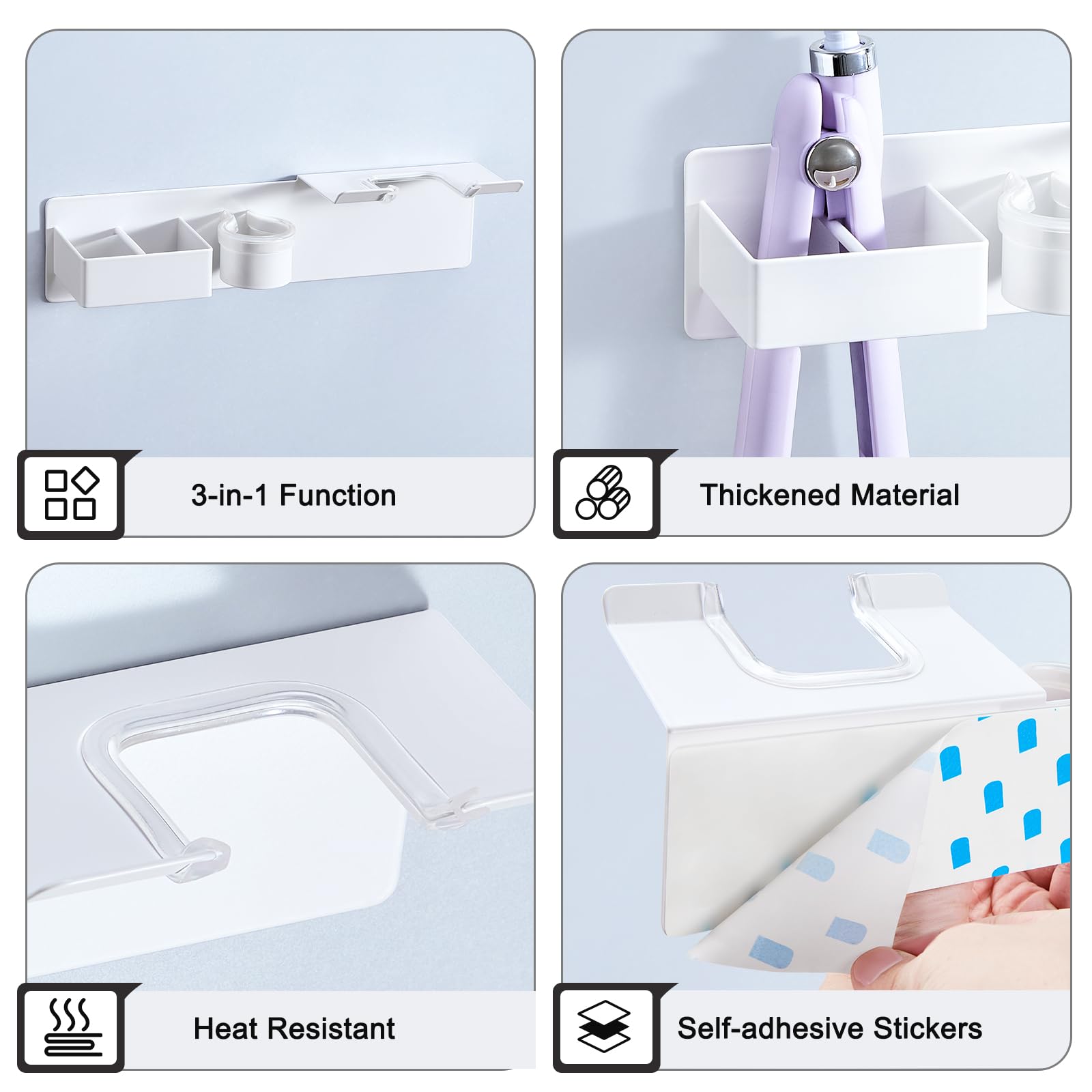 3-in-1 Function

Thickened Material

Heat Resistant

Self-adhesive Stickers