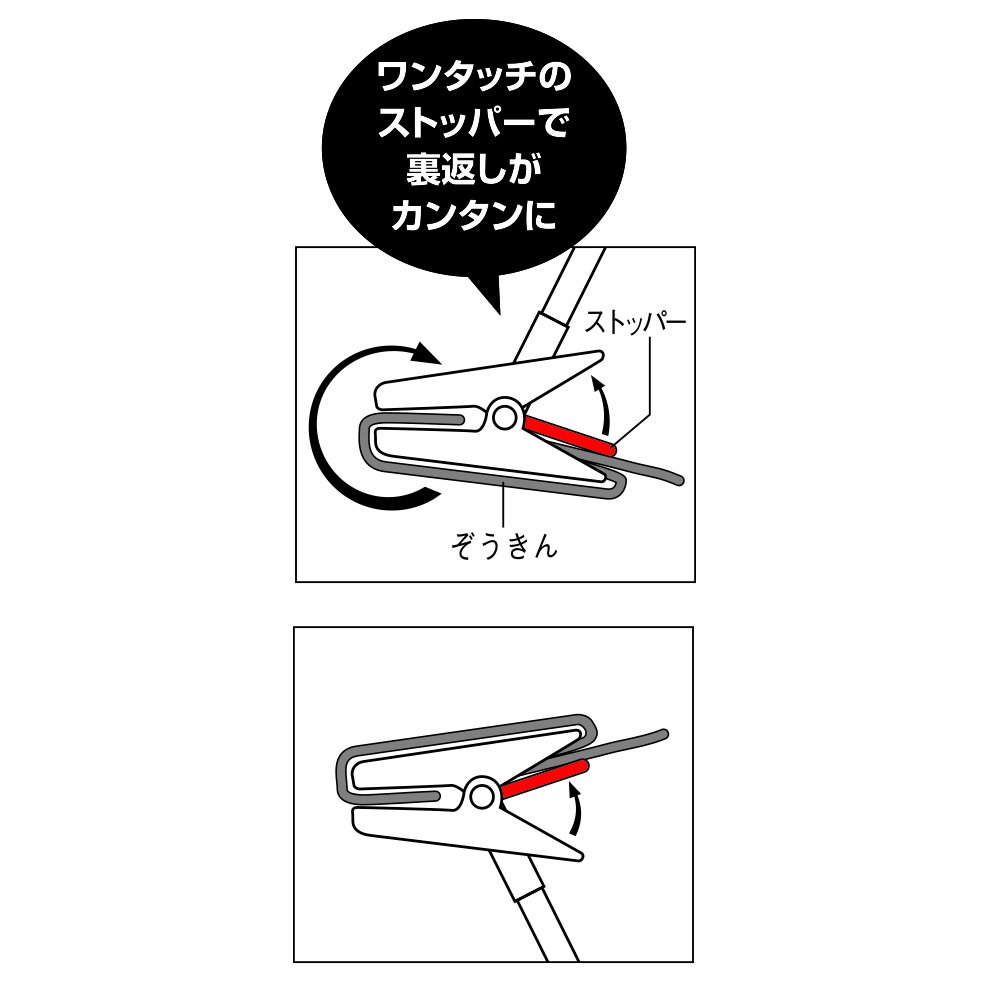 ワンタッチの
ストッパーで
裏返しが
カンタンに

ストッパー

ぞうきん