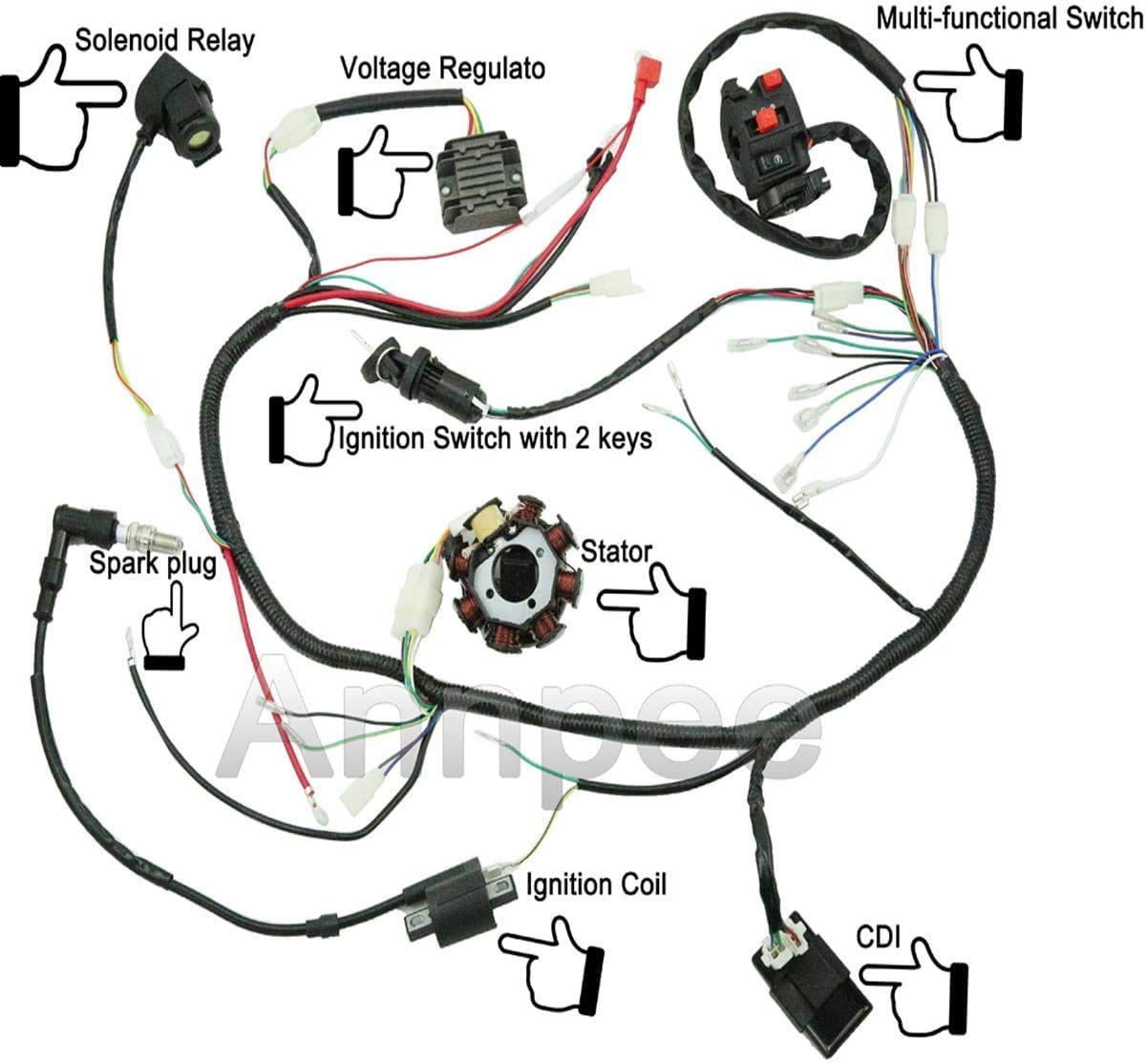 Solenoid Relay

Voltage Regulato

Multi-functional Switch

Ignition Switch with 2 keys

Spark plug

Stator

Annpee

Ignition Coil

CDI