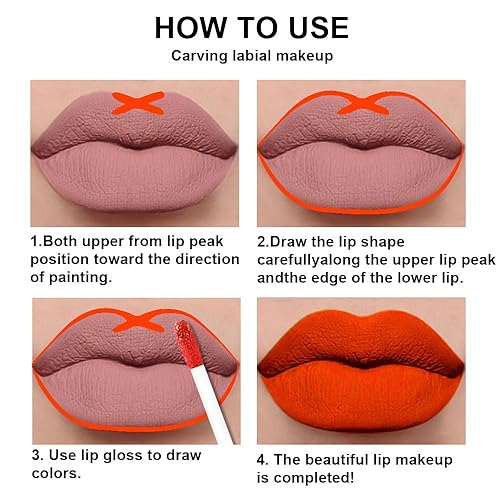 HOW TO USE
Carving labial makeup

1.Both upper from lip peak position toward the direction of painting.

2.Draw the lip shape carefullyalong the upper lip peak andthe edge of the lower lip.

3. Use lip gloss to draw colors.

4. The beautiful lip makeup is completed!