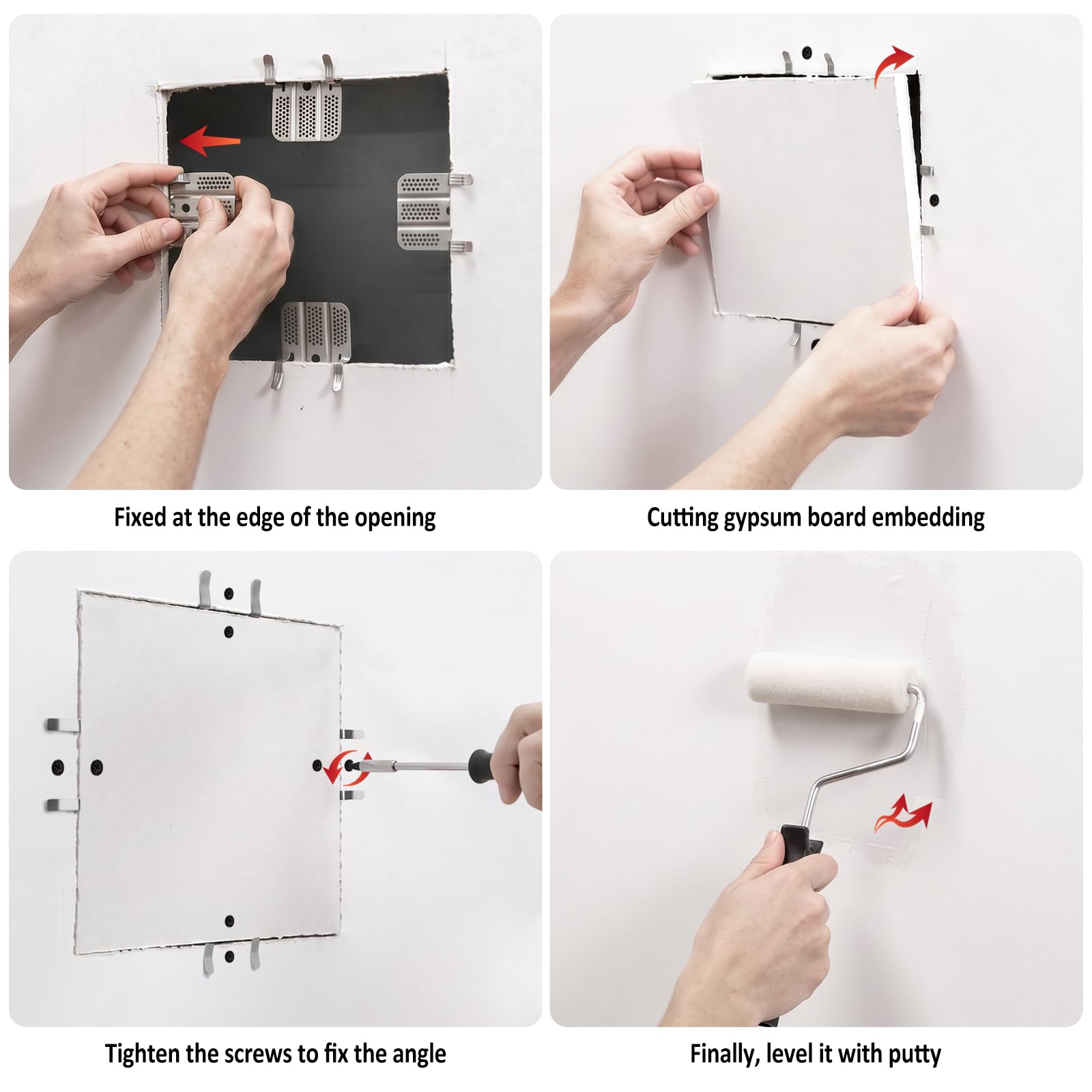 Fixed at the edge of the opening

Cutting gypsum board embedding

Tighten the screws to fix the angle

Finally, level it with putty