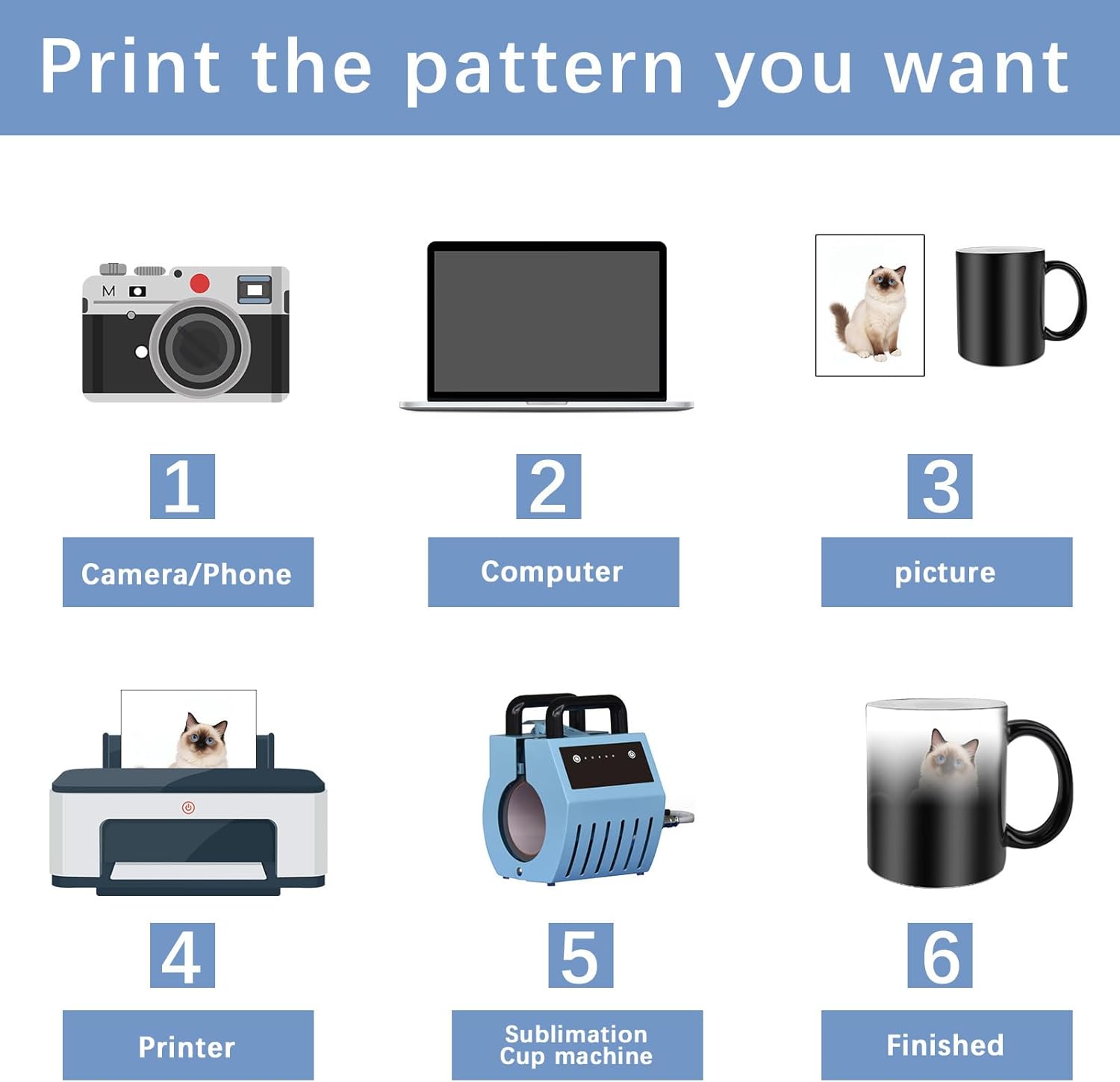 Print the pattern you want

M

1

Camera/Phone

2

Computer

3

picture

4

Printer

5

Sublimation Cup machine

6

Finished