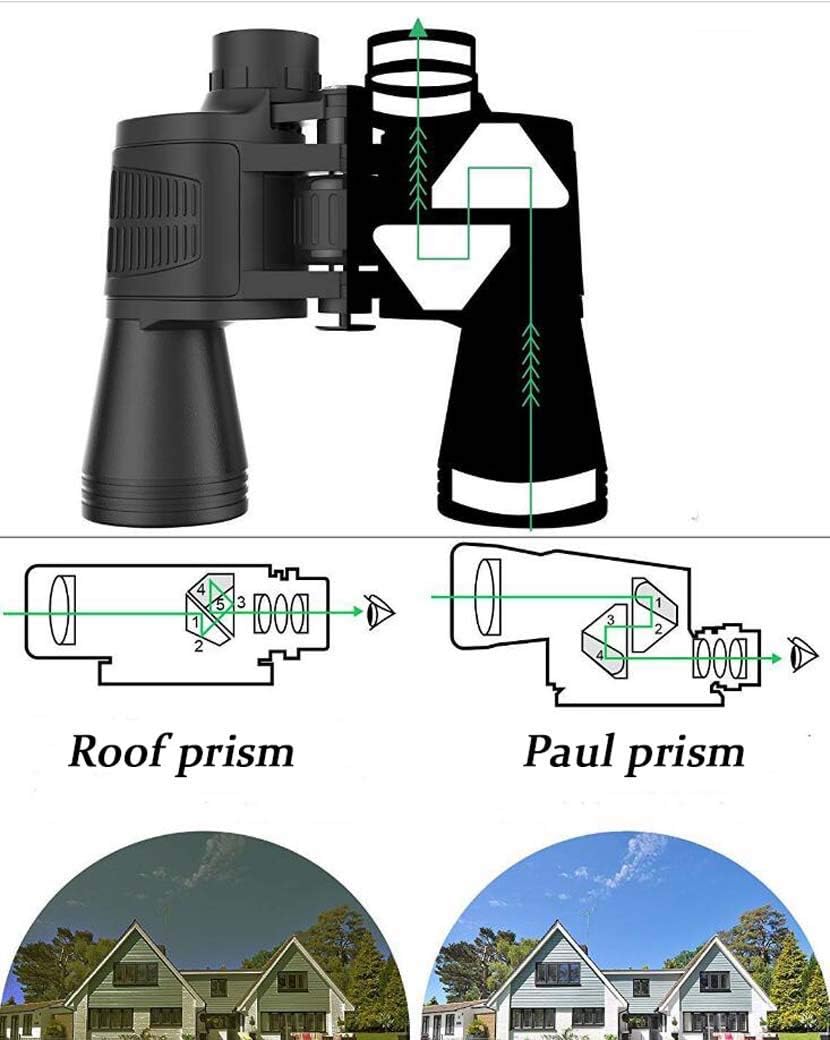 4
5
3
1
2

1
2
3
4

Roof prism

Paul prism