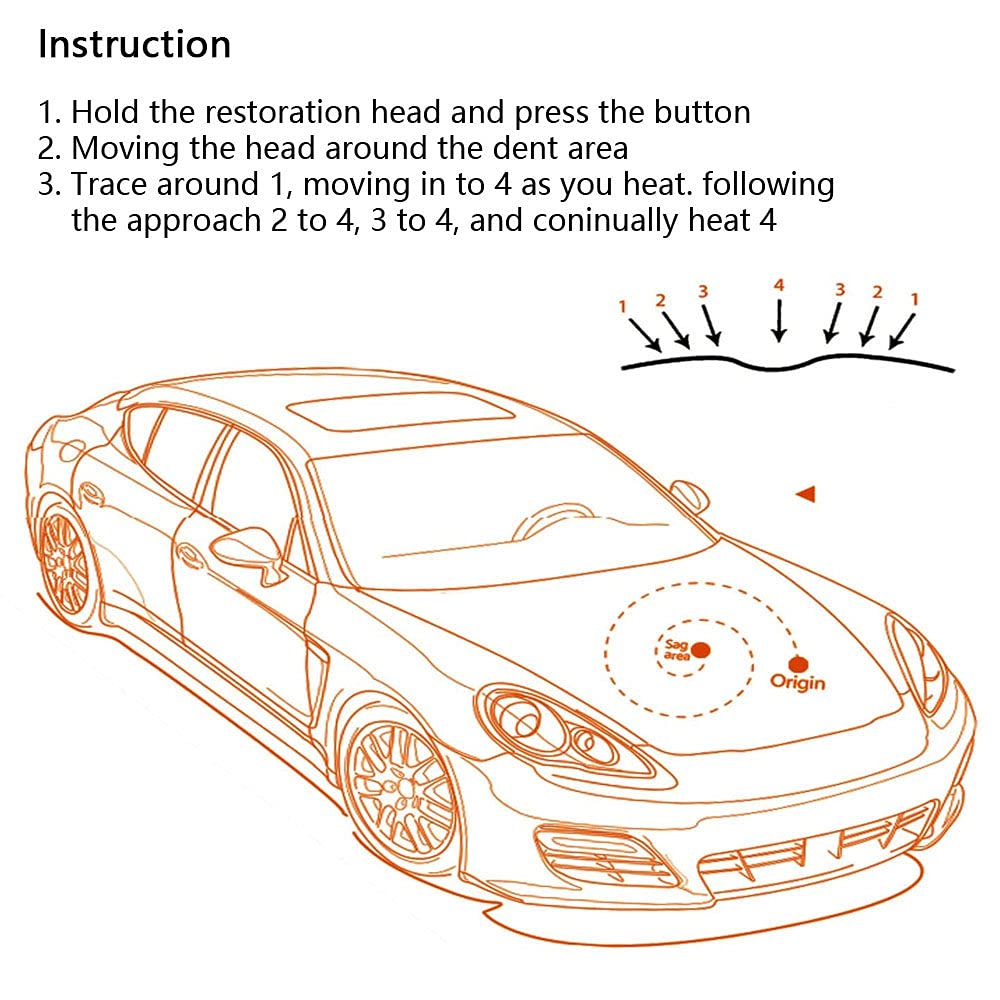 Instruction

1. Hold the restoration head and press the button
2. Moving the head around the dent area
3. Trace around 1, moving in to 4 as you heat. following the approach 2 to 4, 3 to 4, and coninually heat 4

1 2 3 4 3 2 1

Sag area

Origin