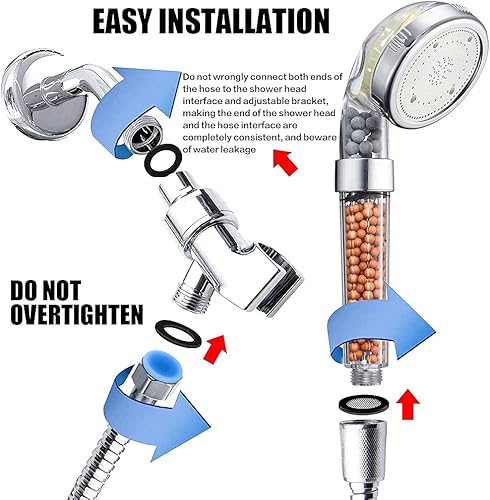 EASY INSTALLATION

Do not wrongly connect both ends of the hose to the shower head interface and adjustable bracket, making the end of the shower head and the hose interface are completely consistent, and beware of water leakage

DO NOT OVERTIGHTEN