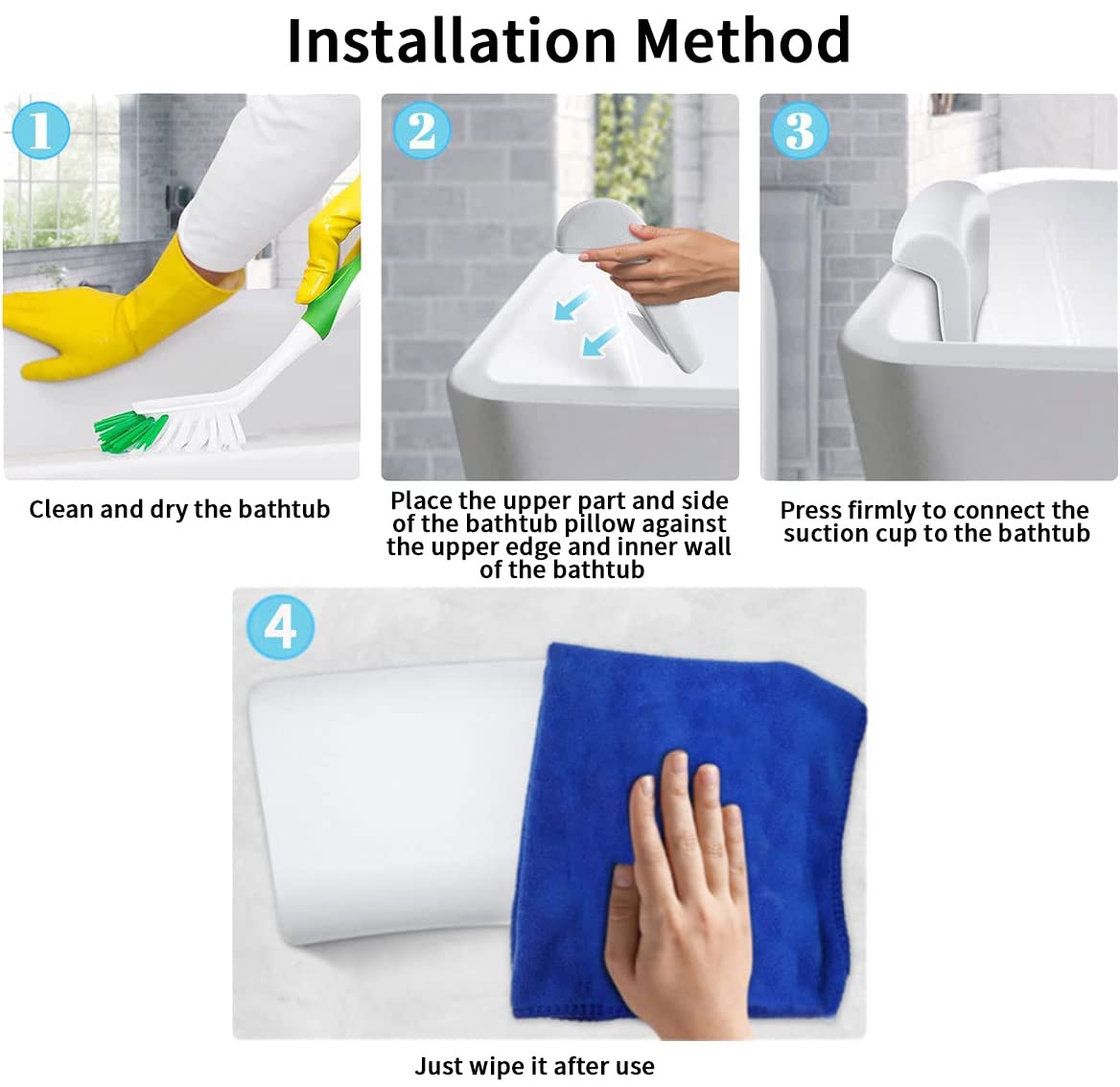 Installation Method

1

Clean and dry the bathtub

2

Place the upper part and side of the bathtub pillow against the upper edge and inner wall of the bathtub

3

Press firmly to connect the suction cup to the bathtub

4

Just wipe it after use