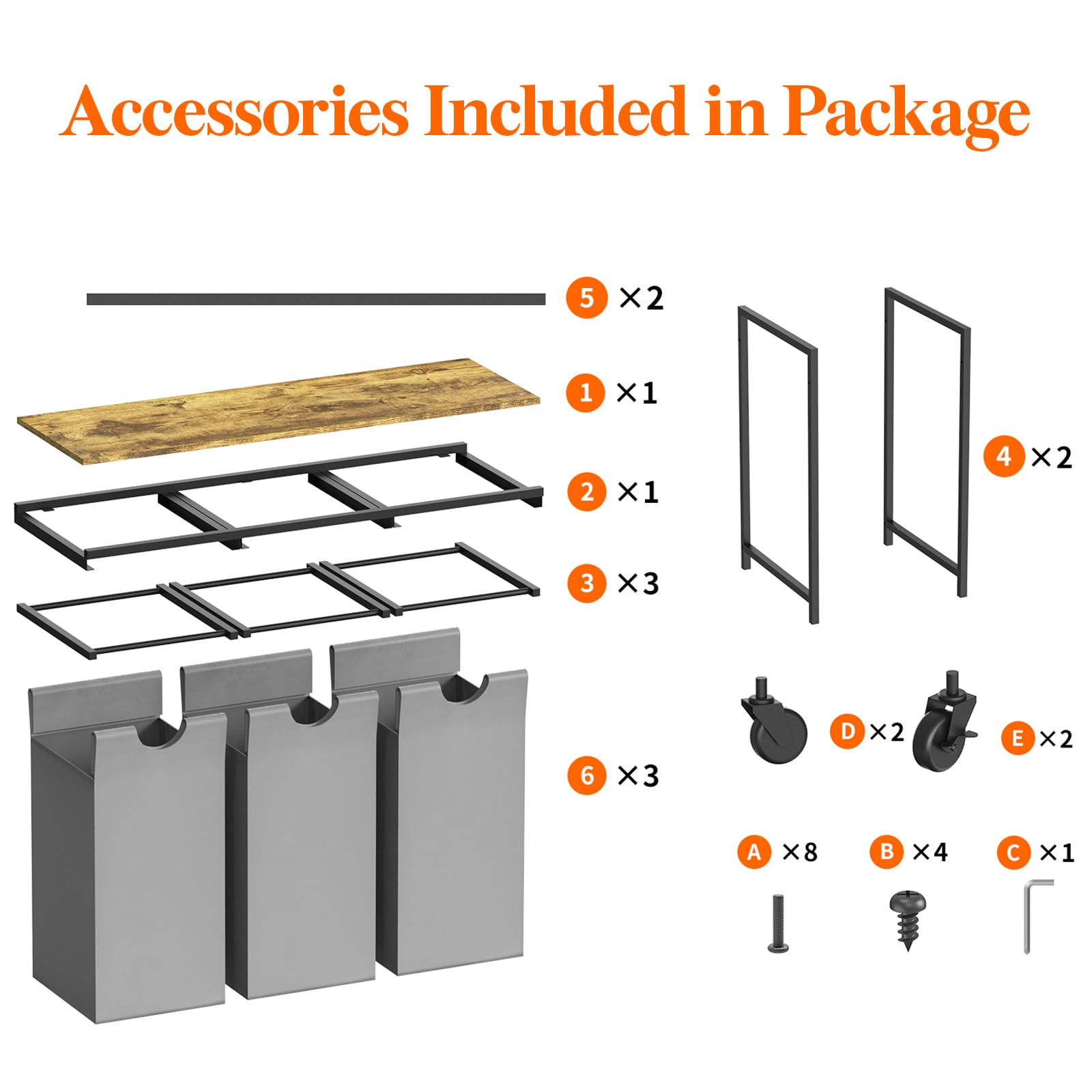 Accessories Included in Package

5 ×2

1 ×1

2 ×1

3 ×3

6 ×3

4 ×2

D ×2

E ×2

A ×8

B ×4

C ×1