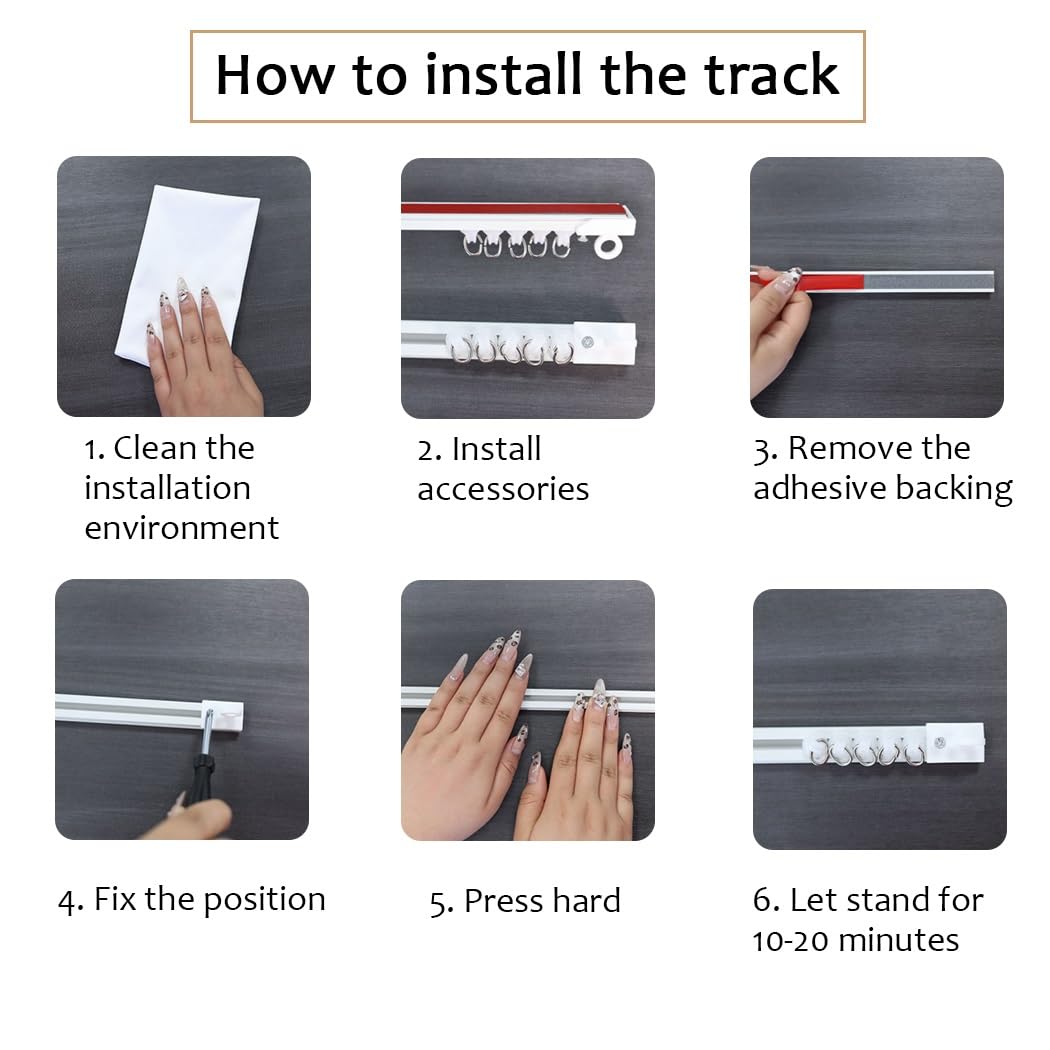 How to install the track

1. Clean the installation environment

2. Install accessories

3. Remove the adhesive backing

4. Fix the position

5. Press hard

6. Let stand for 10-20 minutes